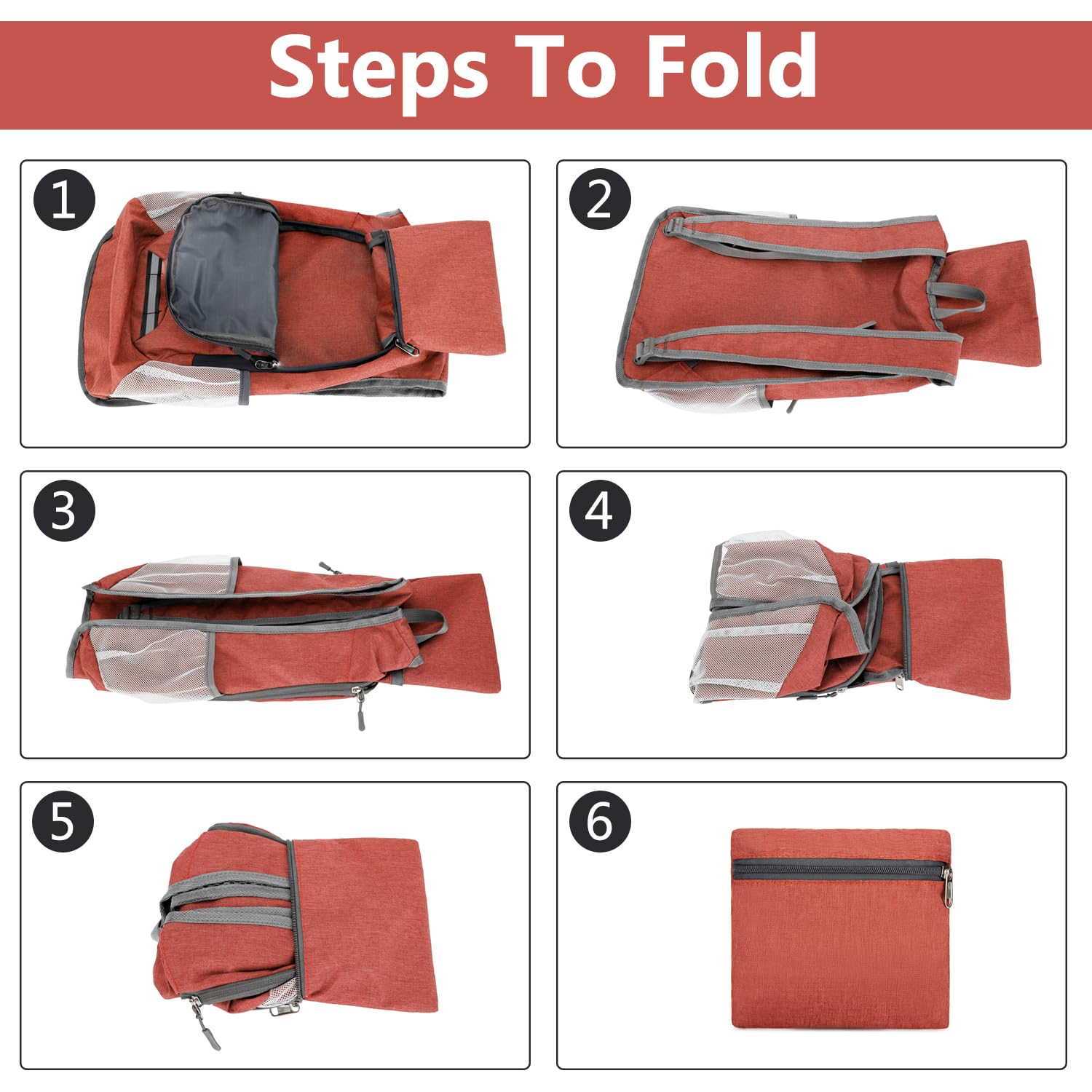 Steps To Fold

1

2

3

4

5

6