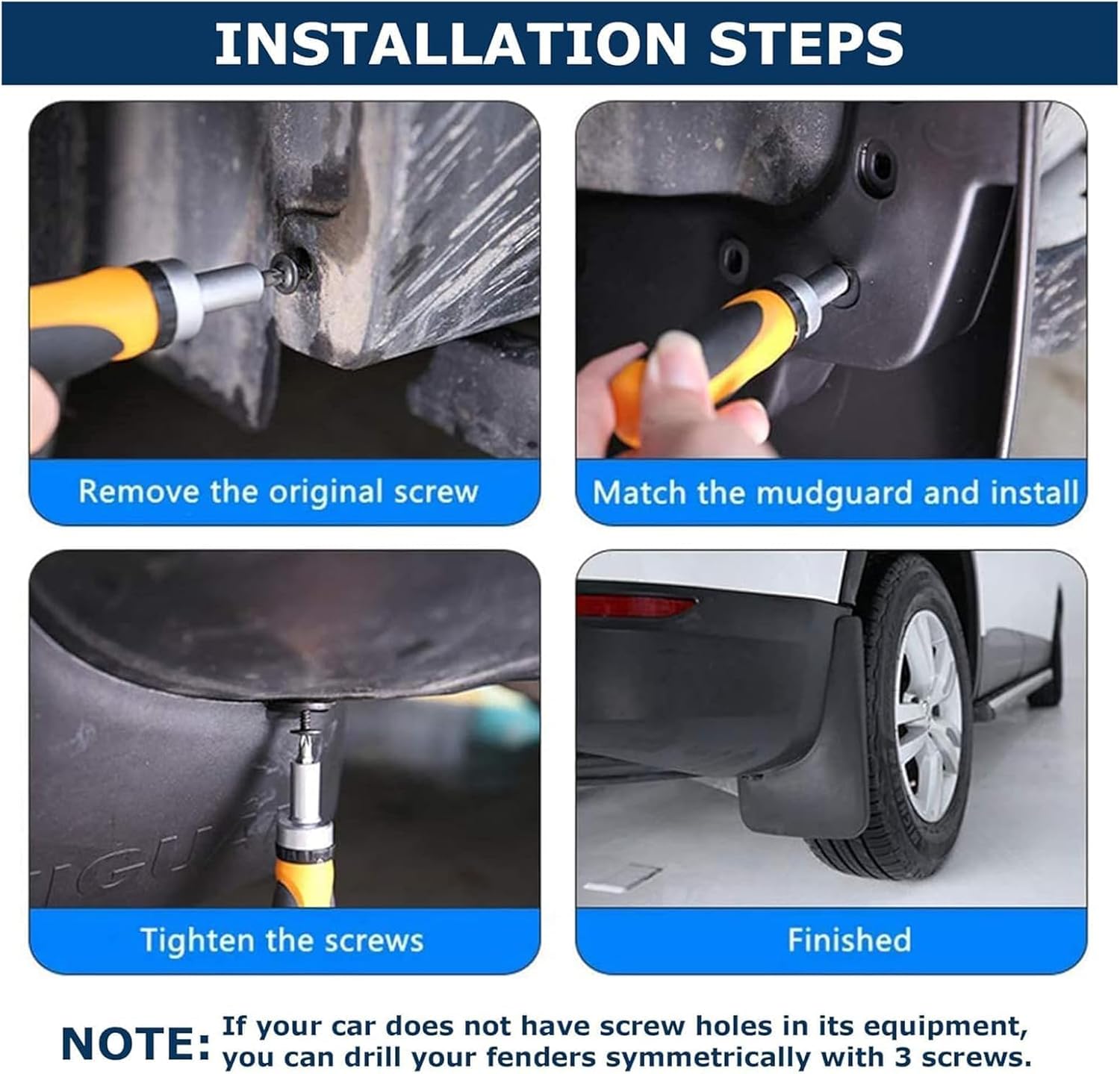 INSTALLATION STEPS

Remove the original screw

Match the mudguard and install

Tighten the screws

Finished

NOTE: If your car does not have screw holes in its equipment, you can drill your fenders symmetrically with 3 screws.