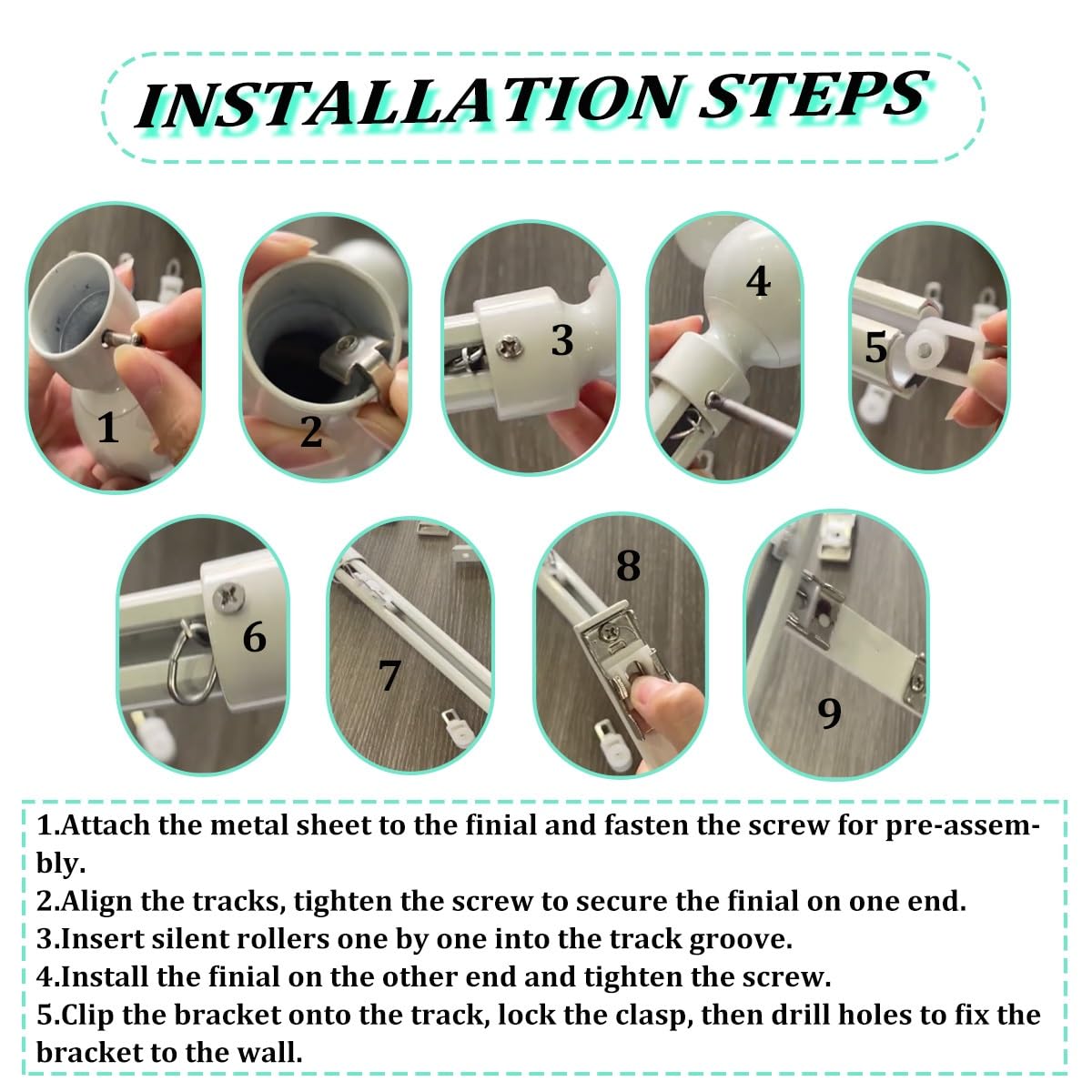 INSTALLATION STEPS

1

2

3

4

5

6

7

8

9

1.Attach the metal sheet to the finial and fasten the screw for pre-assembly.
2.Align the tracks, tighten the screw to secure the finial on one end.
3.Insert silent rollers one by one into the track groove.
4.Install the finial on the other end and tighten the screw.
5.Clip the bracket onto the track, lock the clasp, then drill holes to fix the bracket to the wall.