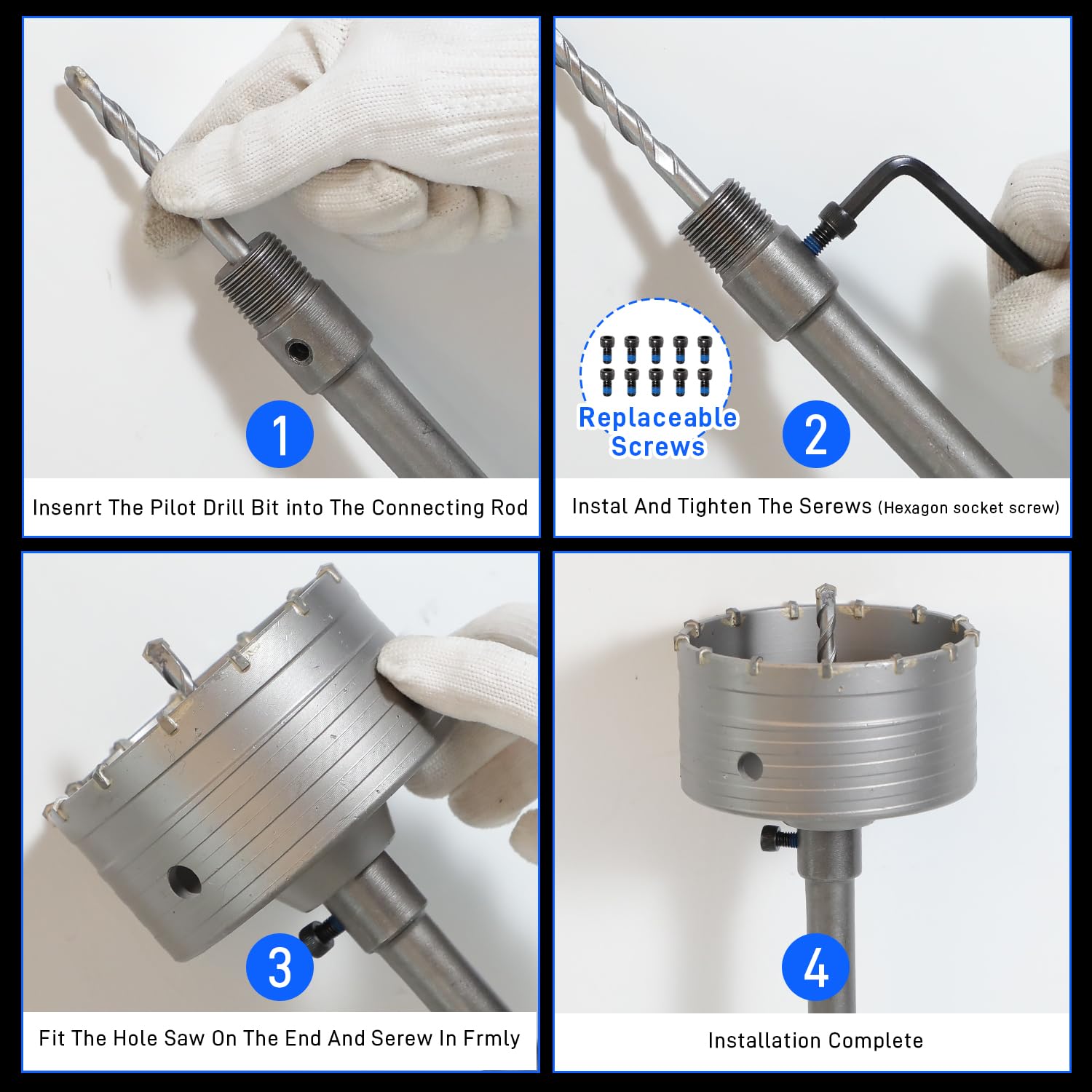 1

Insenrt The Pilot Drill Bit into The Connecting Rod

Replaceable Screws

2

Instal And Tighten The Serews (Hexagon socket screw)

3

Fit The Hole Saw On The End And Serew In Frmly

4

Installation Complete