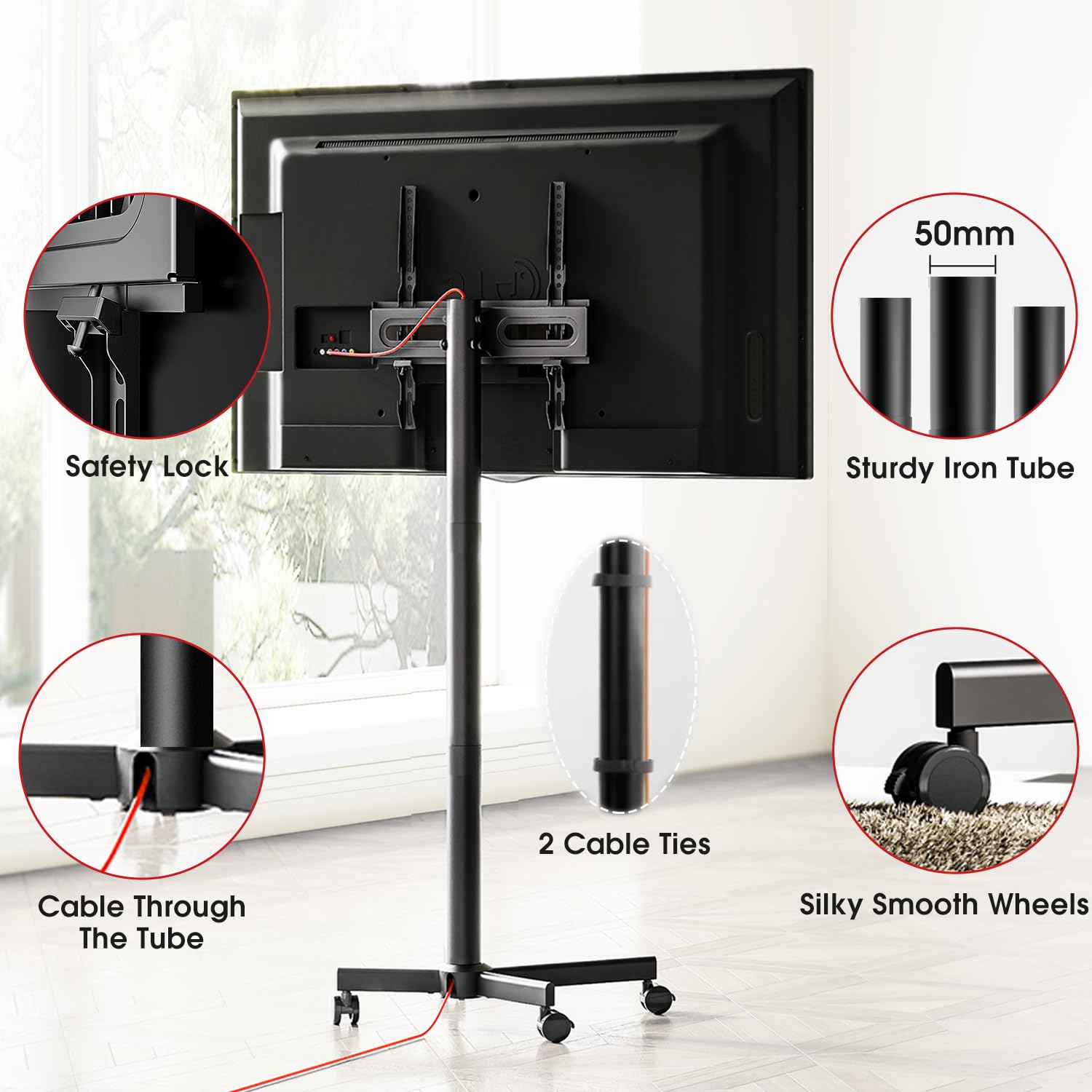 Safety Lock

50mm

Sturdy Iron Tube

2 Cable Ties

Cable Through The Tube

Silky Smooth Wheels