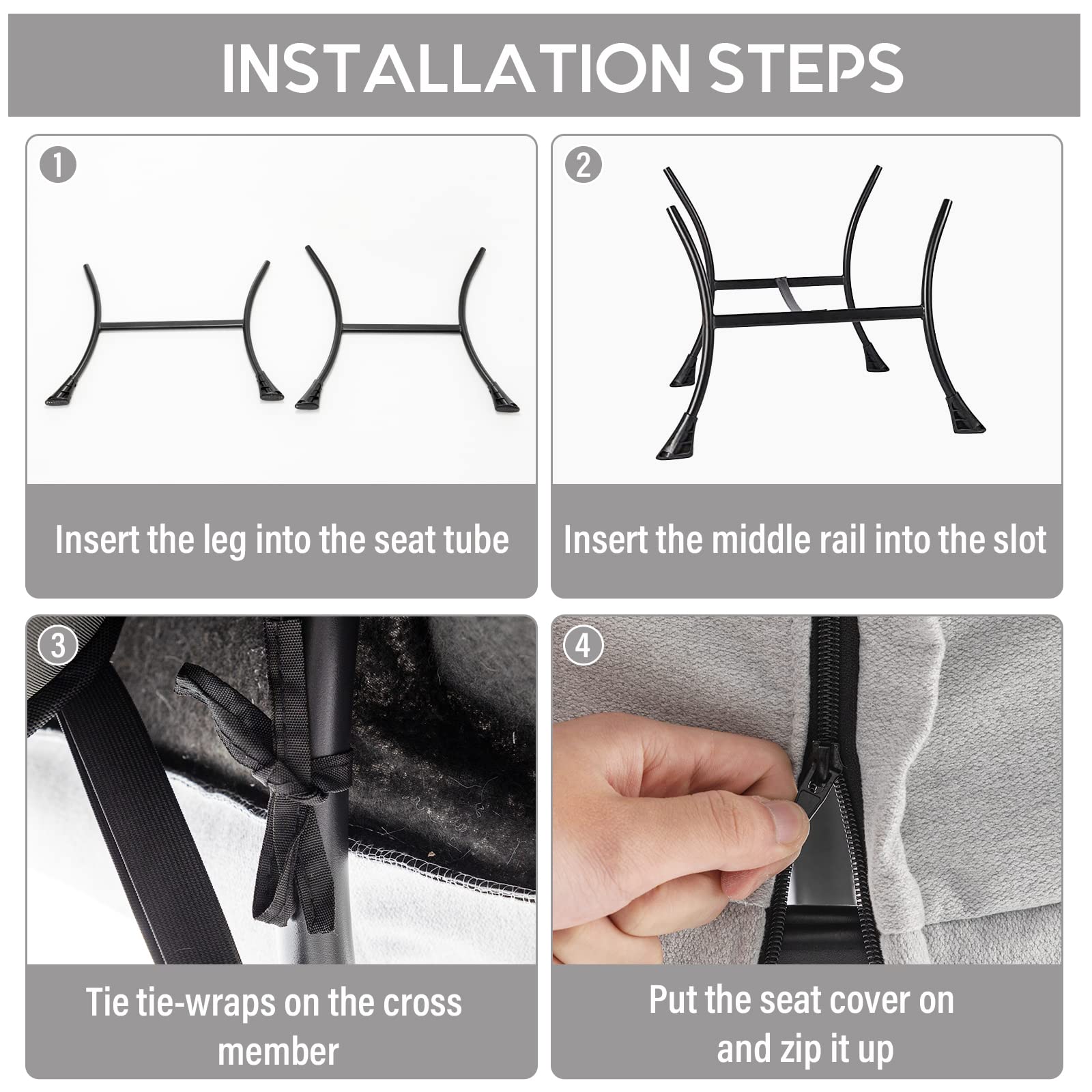 INSTALLATION STEPS

1

Insert the leg into the seat tube

2

Insert the middle rail into the slot

3

Tie tie-wraps on the cross member

4

Put the seat cover on and zip it up