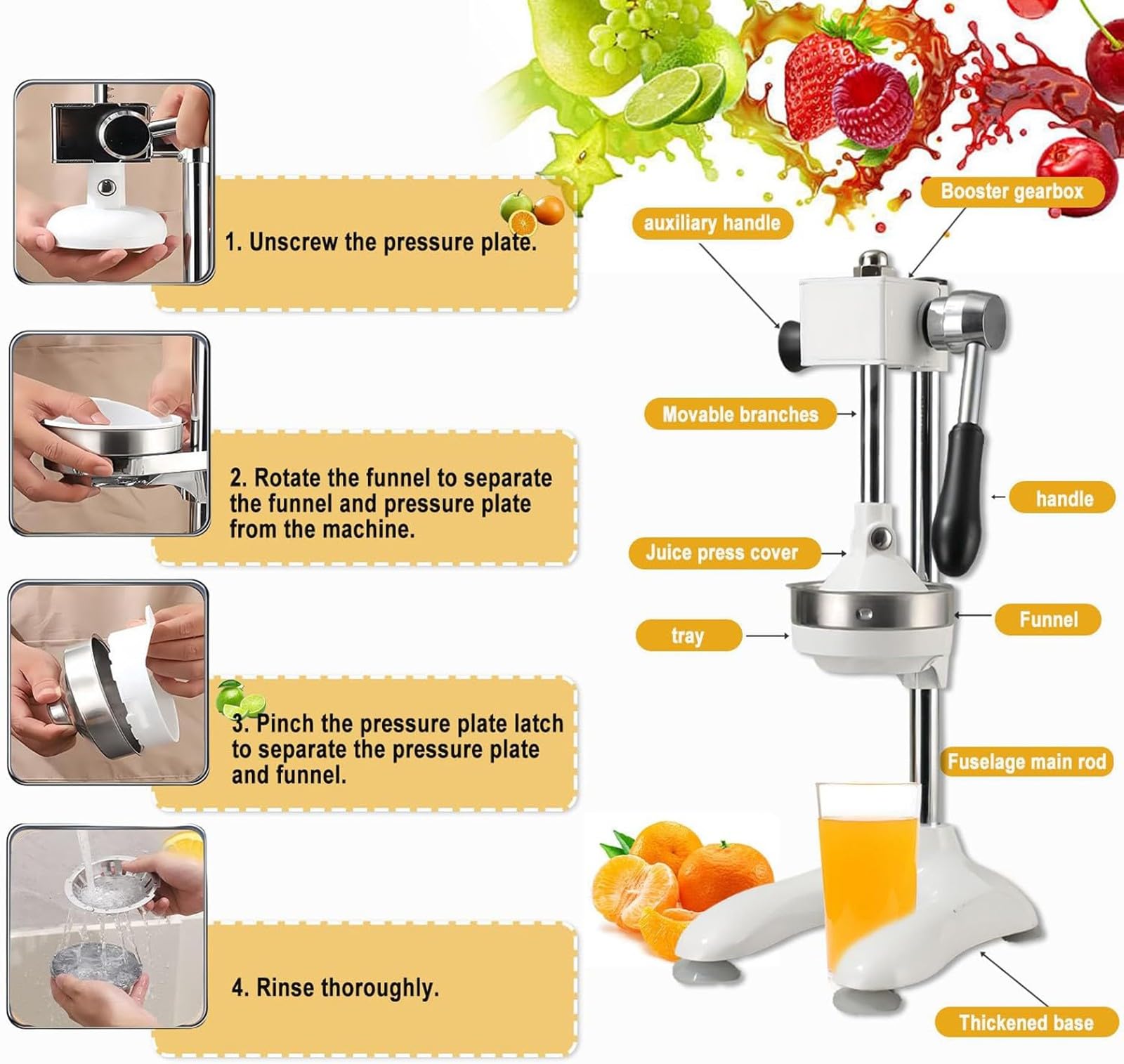 1. Unscrew the pressure plate.

2. Rotate the funnel to separate the funnel and pressure plate from the machine.

3. Pinch the pressure plate latch to separate the pressure plate and funnel.

4. Rinse thoroughly.

Booster gearbox

auxiliary handle

Movable branches

handle

Juice press cover

Funnel

tray

Fuselage main rod

Thickened base