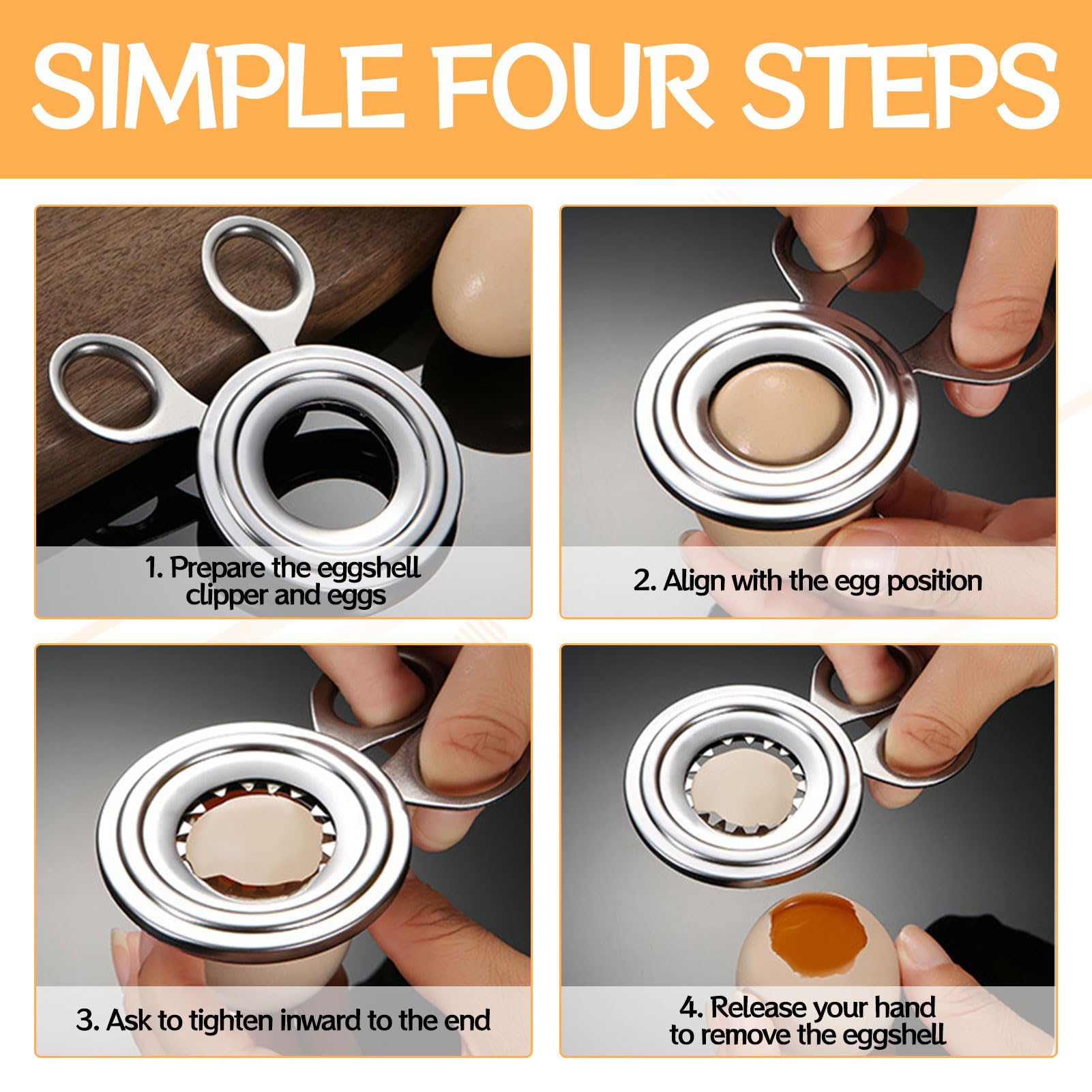 SIMPLE FOUR STEPS

1. Prepare the eggshell clipper and eggs

2. Align with the egg position

3. Ask to tighten inward to the end

4. Release your hand to remove the eggshell