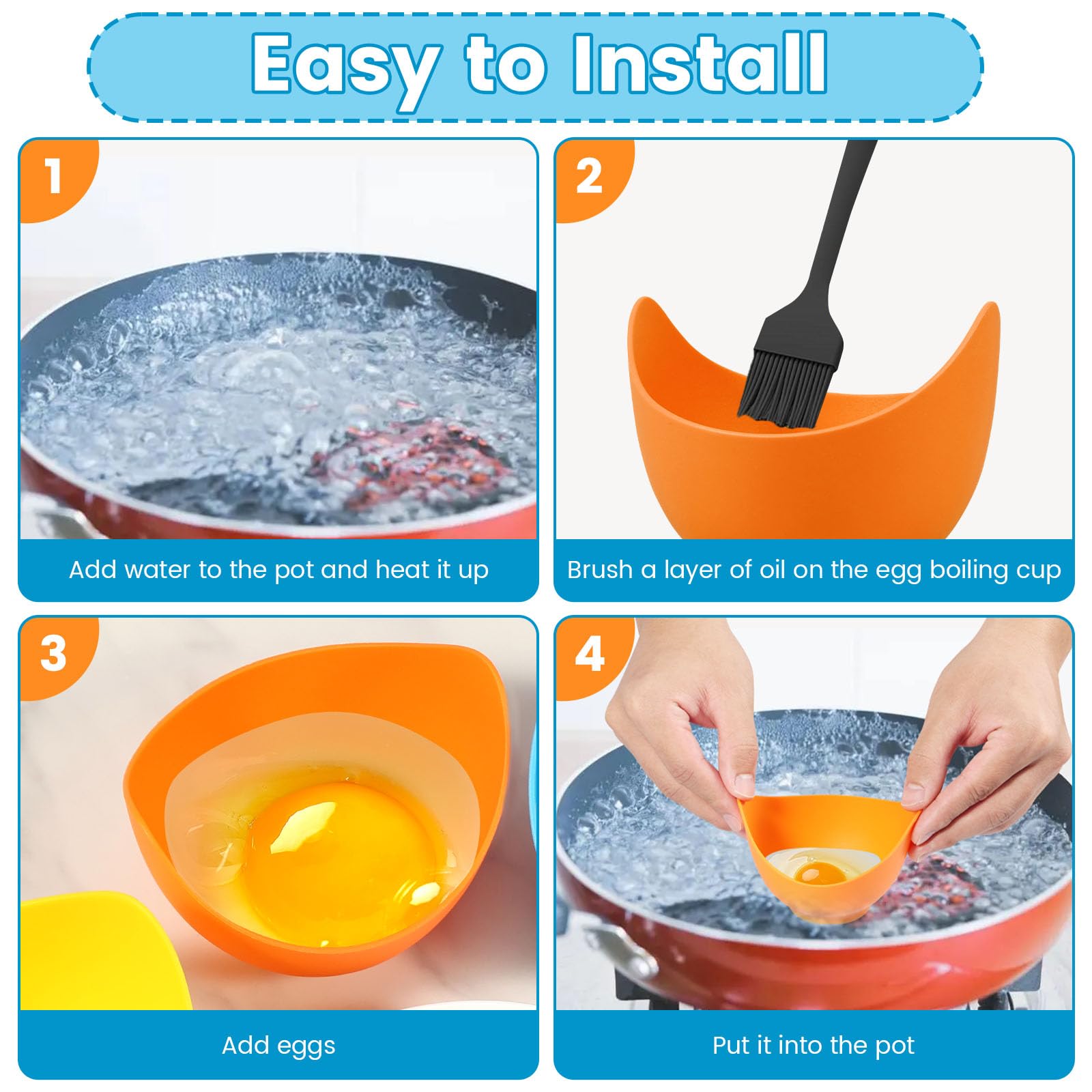 Easy to Install

1

Add water to the pot and heat it up

2

Brush a layer of oil on the egg boiling cup

3

Add eggs

4

Put it into the pot