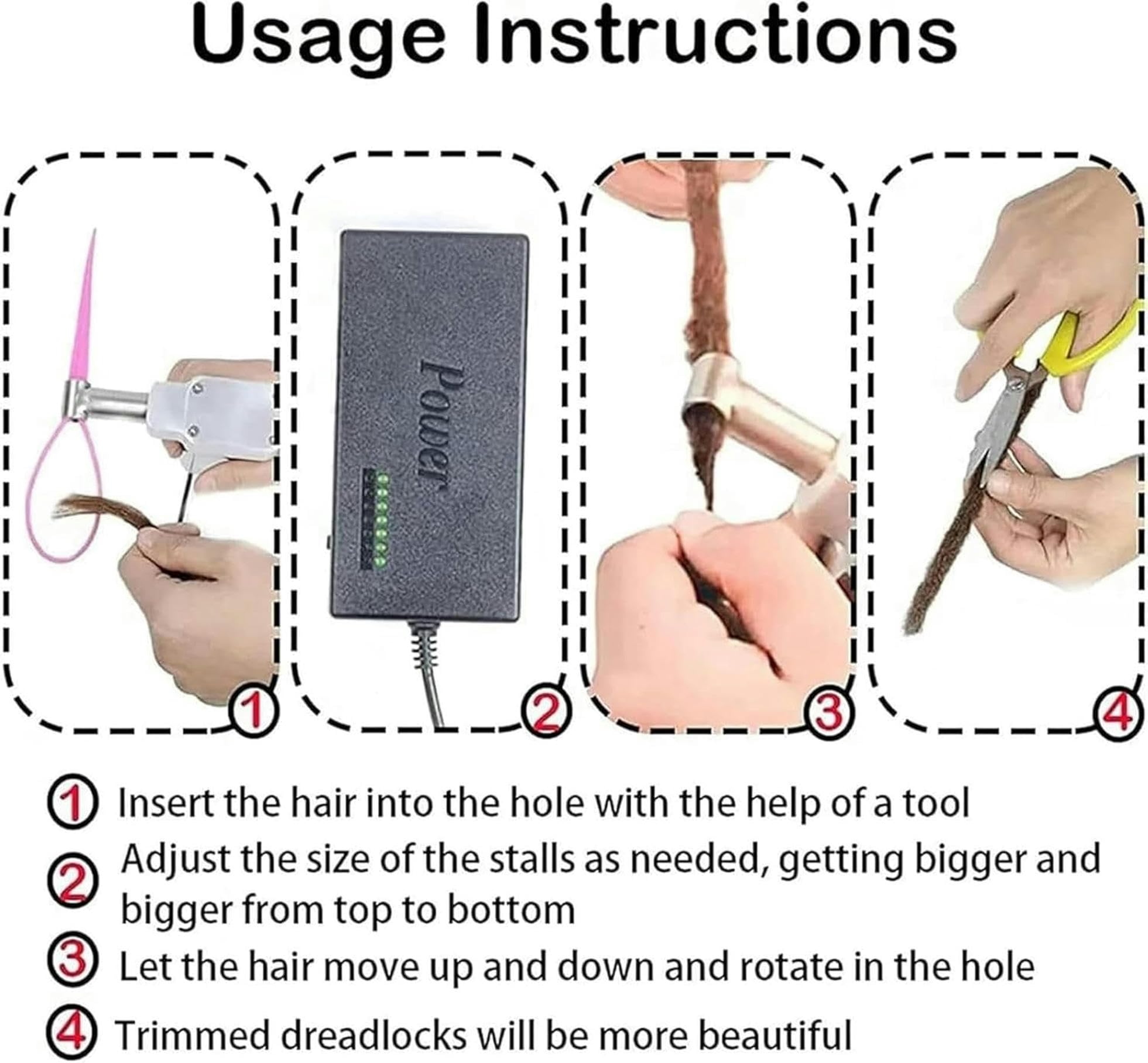 Usage Instructions

Power

1

2

3

4

1 Insert the hair into the hole with the help of a tool

2 Adjust the size of the stalls as needed, getting bigger and bigger from top to bottom

3 Let the hair move up and down and rotate in the hole

4 Trimmed dreadlocks will be more beautiful