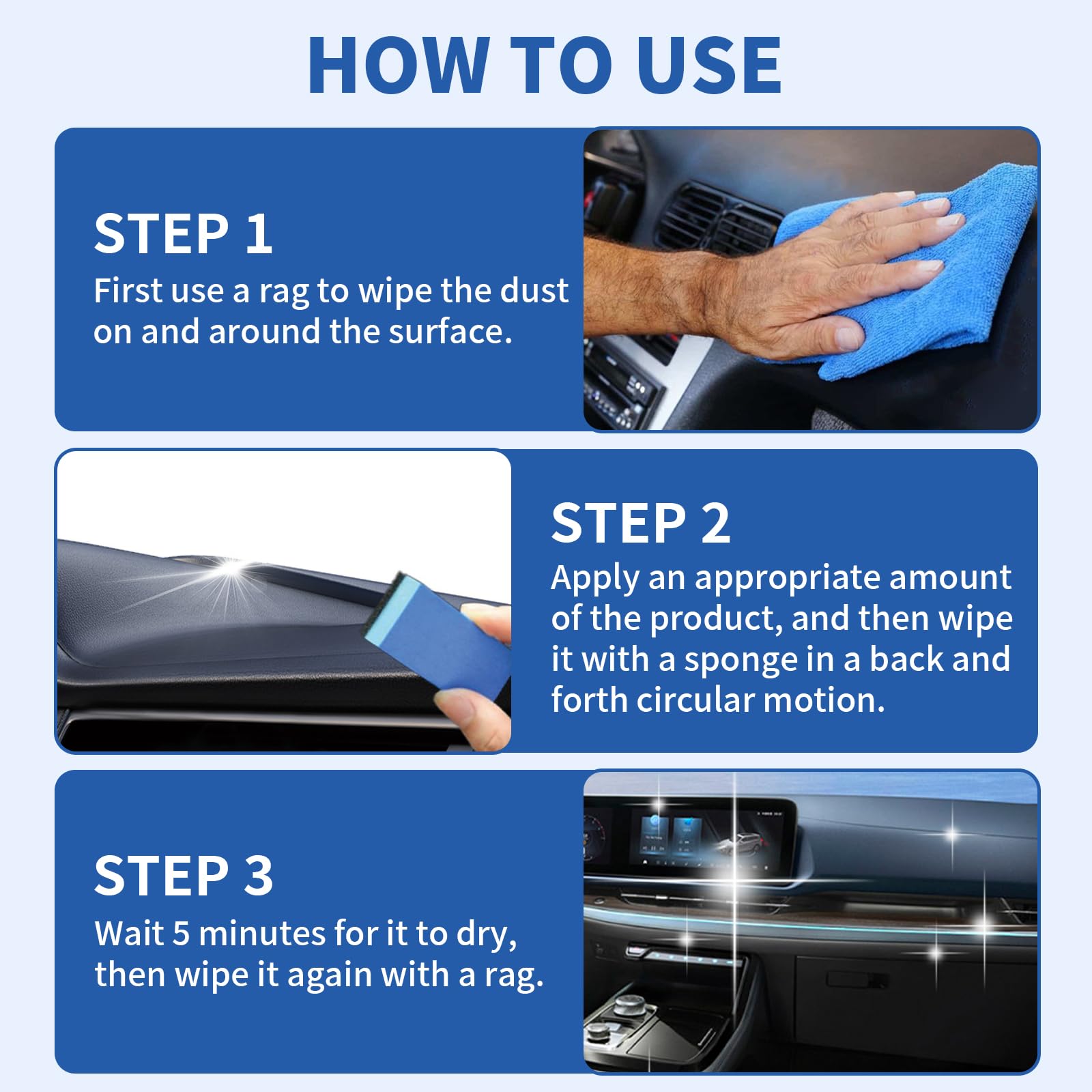 HOW TO USE

STEP 1

First use a rag to wipe the dust on and around the surface.

STEP 2

Apply an appropriate amount of the product, and then wipe it with a sponge in a back and forth circular motion.

STEP 3

Wait 5 minutes for it to dry, then wipe it again with a rag.