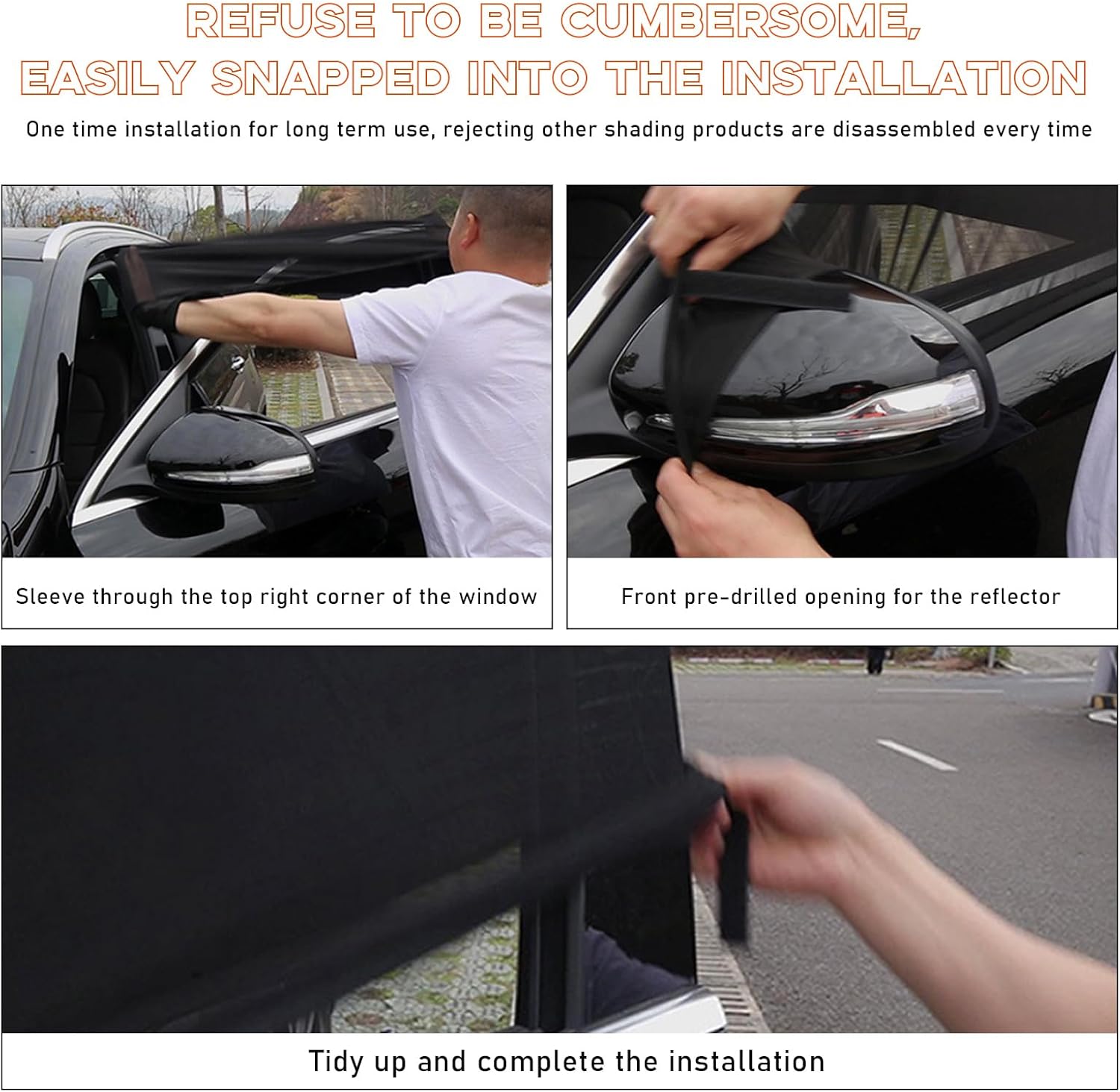 REFUSE TO BE CUMBERSOME,
EASILY SNAPPED INTO THE INSTALLATION

One time installation for long term use, rejecting other shading products are disassembled every time

Sleeve through the top right corner of the window

Front pre-drilled opening for the reflector

Tidy up and complete the installation