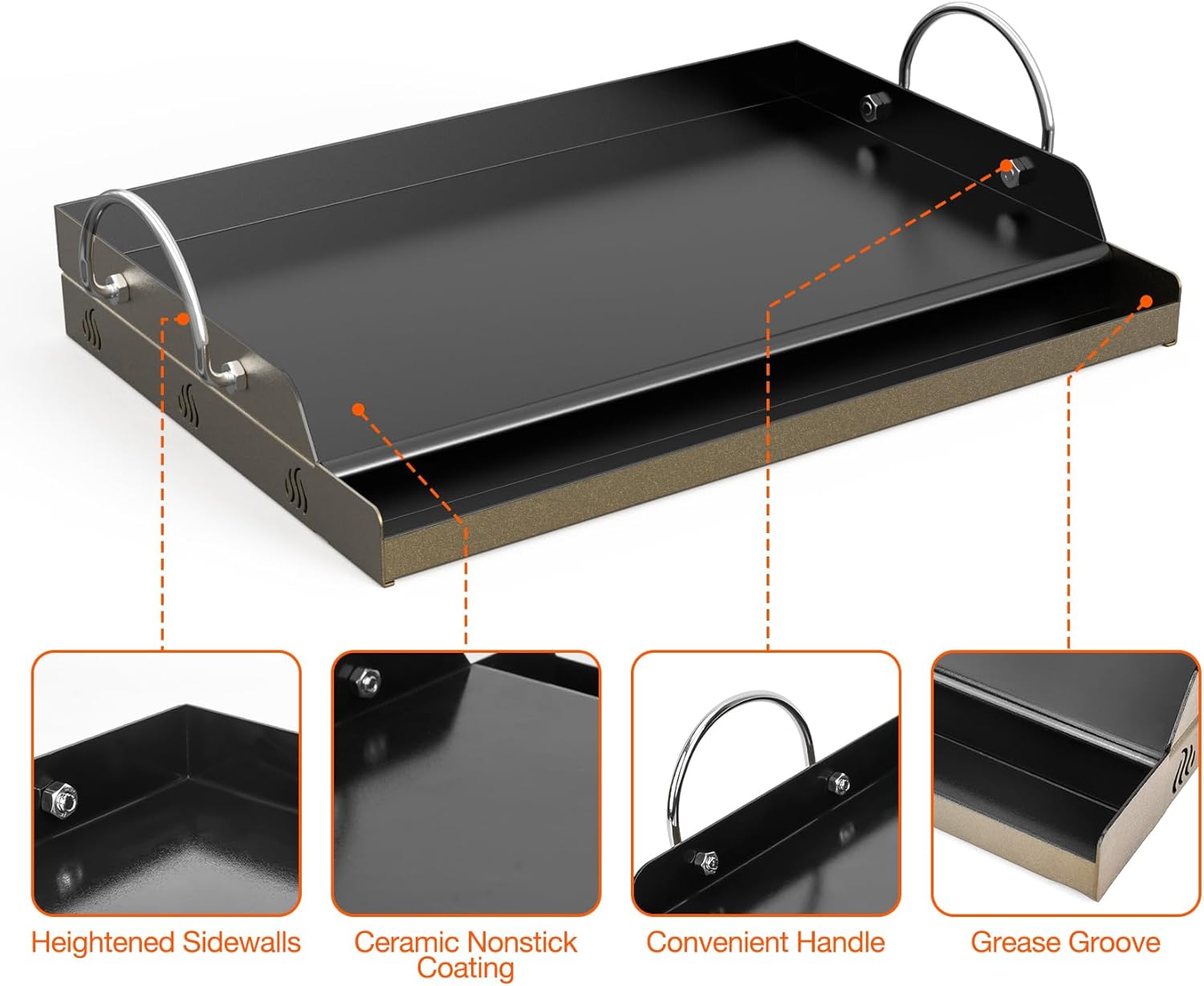 Heightened Sidewalls

Ceramic Nonstick Coating

Convenient Handle

Grease Groove