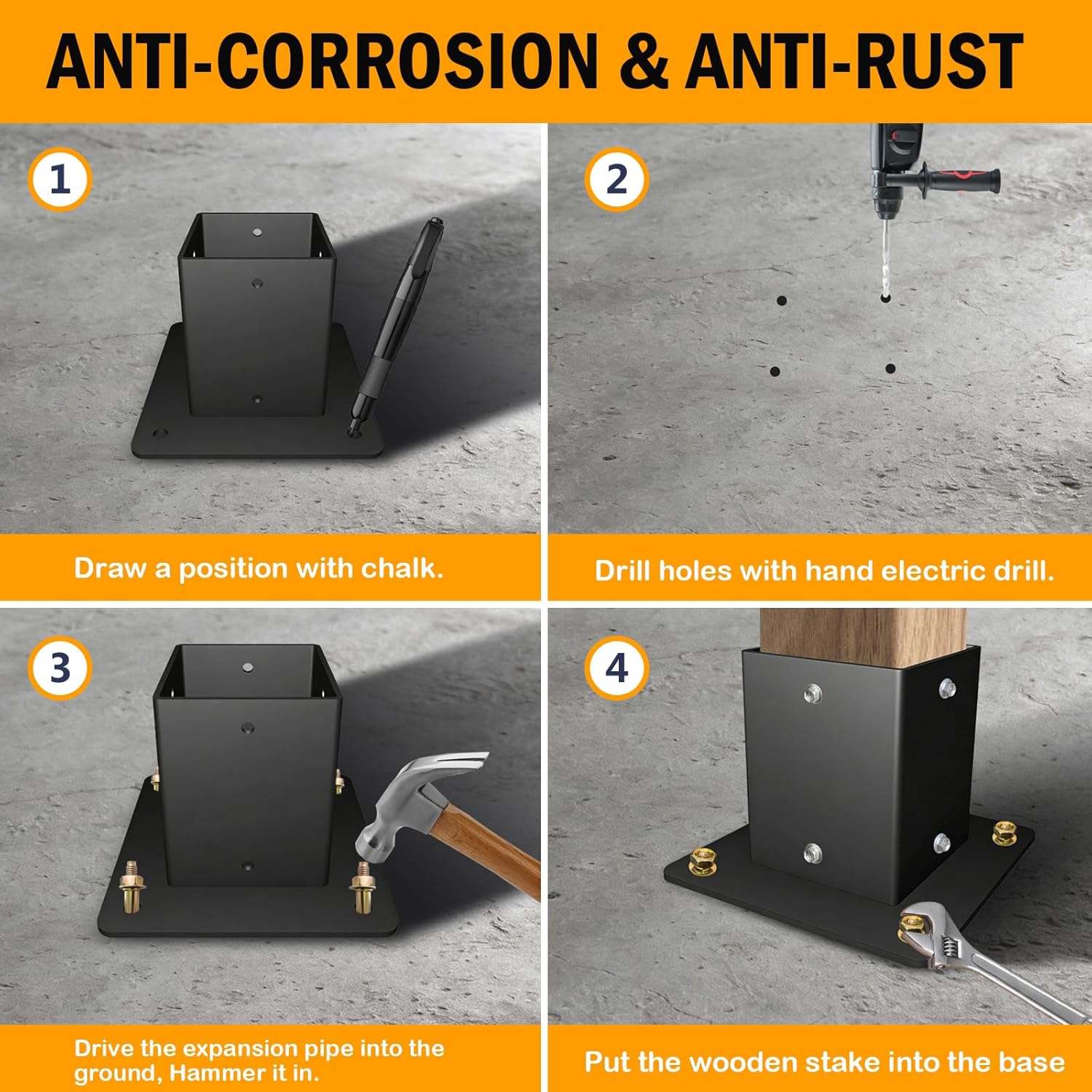 ANTI-CORROSION & ANTI-RUST

1

Draw a position with chalk.

2

Drill holes with hand electric drill.

3

Drive the expansion pipe into the ground, Hammer it in.

4

Put the wooden stake into the base