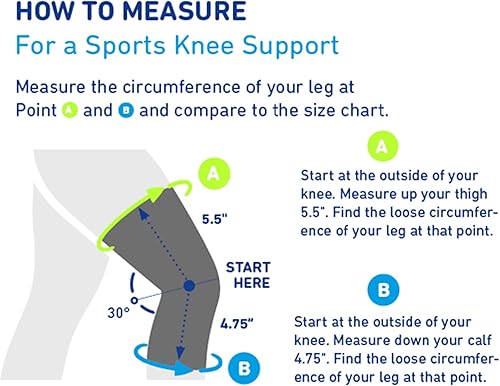 HOW TO MEASURE
For a Sports Knee Support

Measure the circumference of your leg at Point A and B and compare to the size chart.

A
5.5"
START HERE
30°
4.75"
B

A
Start at the outside of your knee. Measure up your thigh 5.5". Find the loose circumference of your leg at that point.

B
Start at the outside of your knee. Measure down your calf 4.75". Find the loose circumference of your leg at that point.