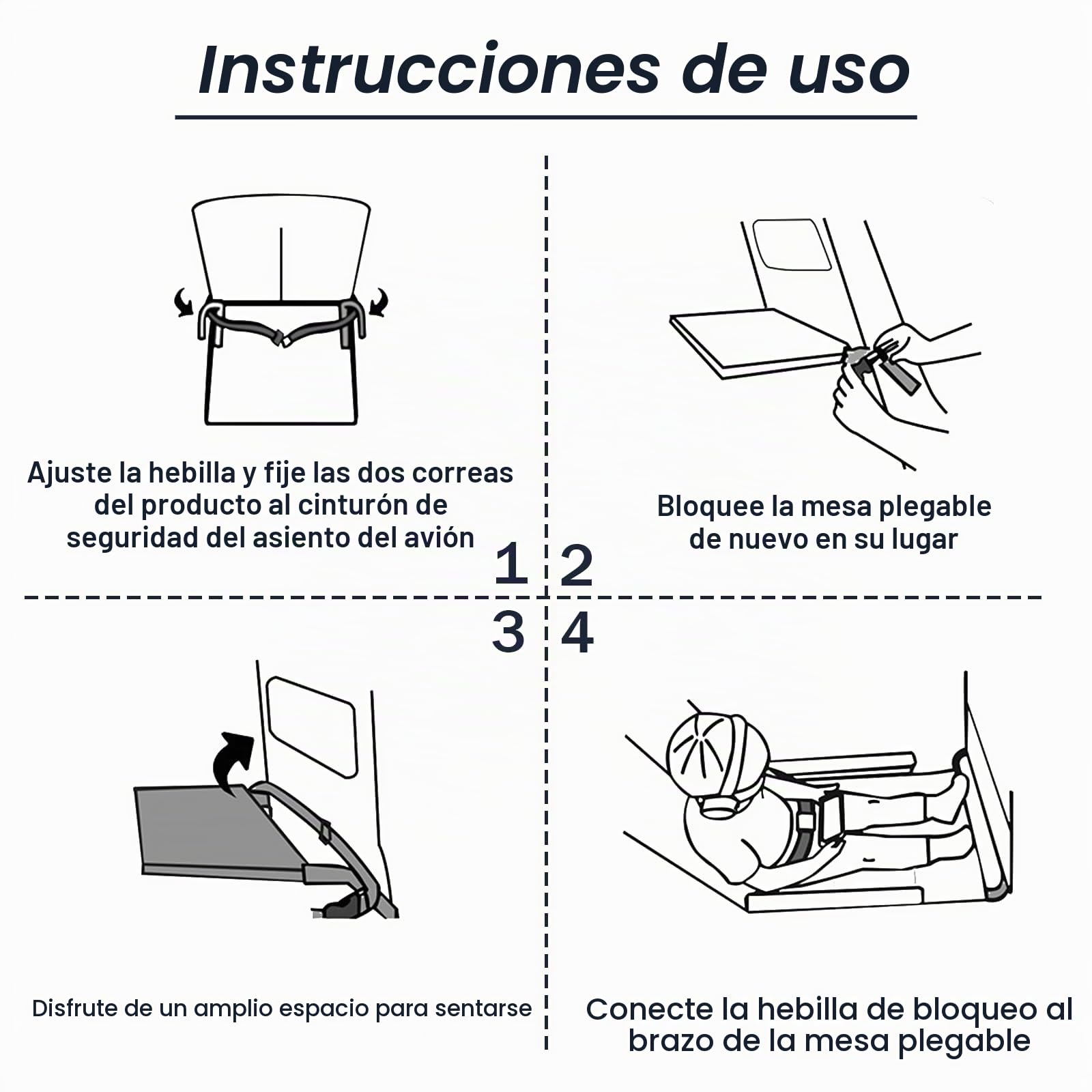 Instrucciones de uso

Ajuste la hebilla y fije las dos correas del producto al cinturón de seguridad del asiento del avión

1

Bloquee la mesa plegable de nuevo en su lugar

2

3

Disfrute de un amplio espacio para sentarse

4

Conecte la hebilla de bloqueo al brazo de la mesa plegable