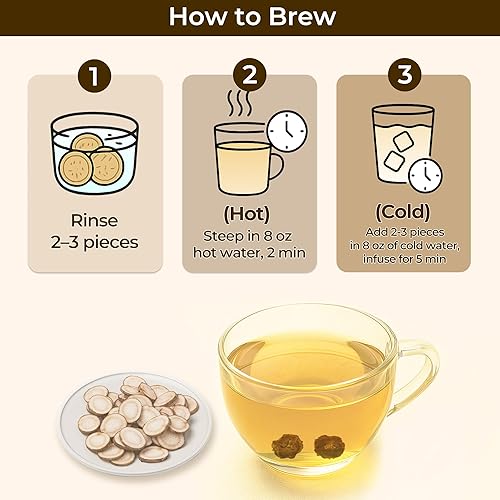 How to Brew

1

Rinse 2–3 pieces

2

(Hot)

Steep in 8 oz hot water, 2 min

3

(Cold)

Add 2-3 pieces in 8 oz of cold water, infuse for 5 min