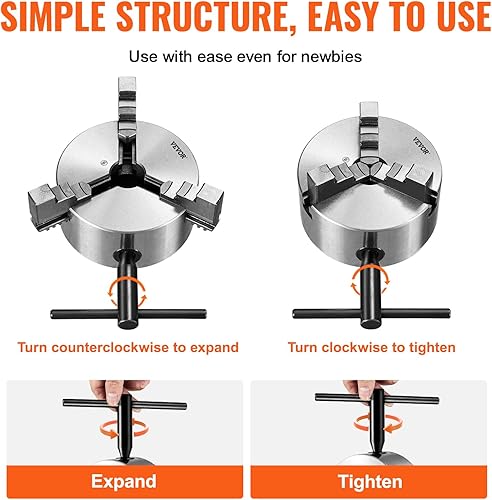 SIMPLE STRUCTURE, EASY TO USE

Use with ease even for newbies

VEVOR

VEVOR

Turn counterclockwise to expand

Turn clockwise to tighten

Expand

Tighten