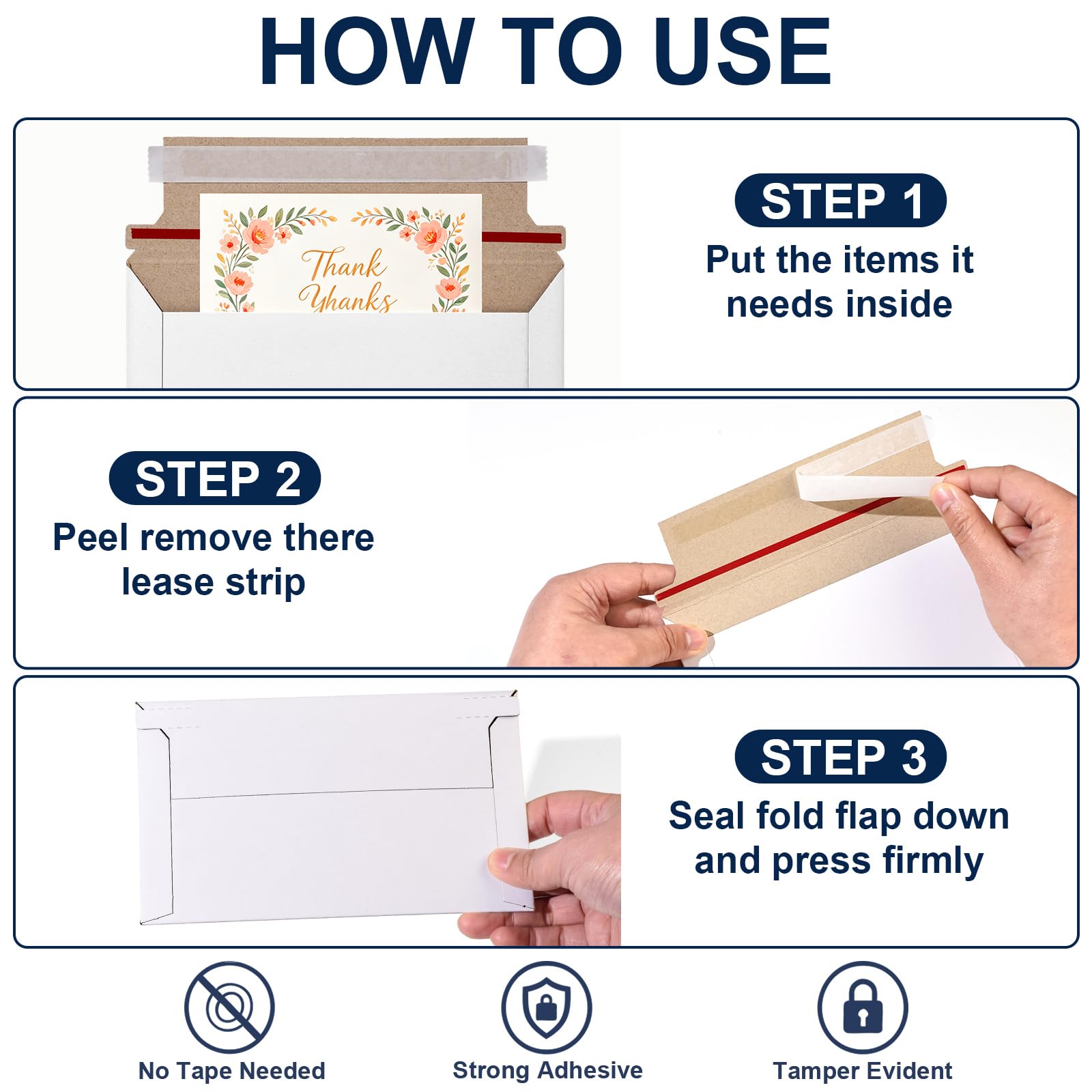 HOW TO USE

Thank Yhanks

STEP 1
Put the items it needs inside

STEP 2
Peel remove there lease strip

STEP 3
Seal fold flap down and press firmly

No Tape Needed

Strong Adhesive

Tamper Evident