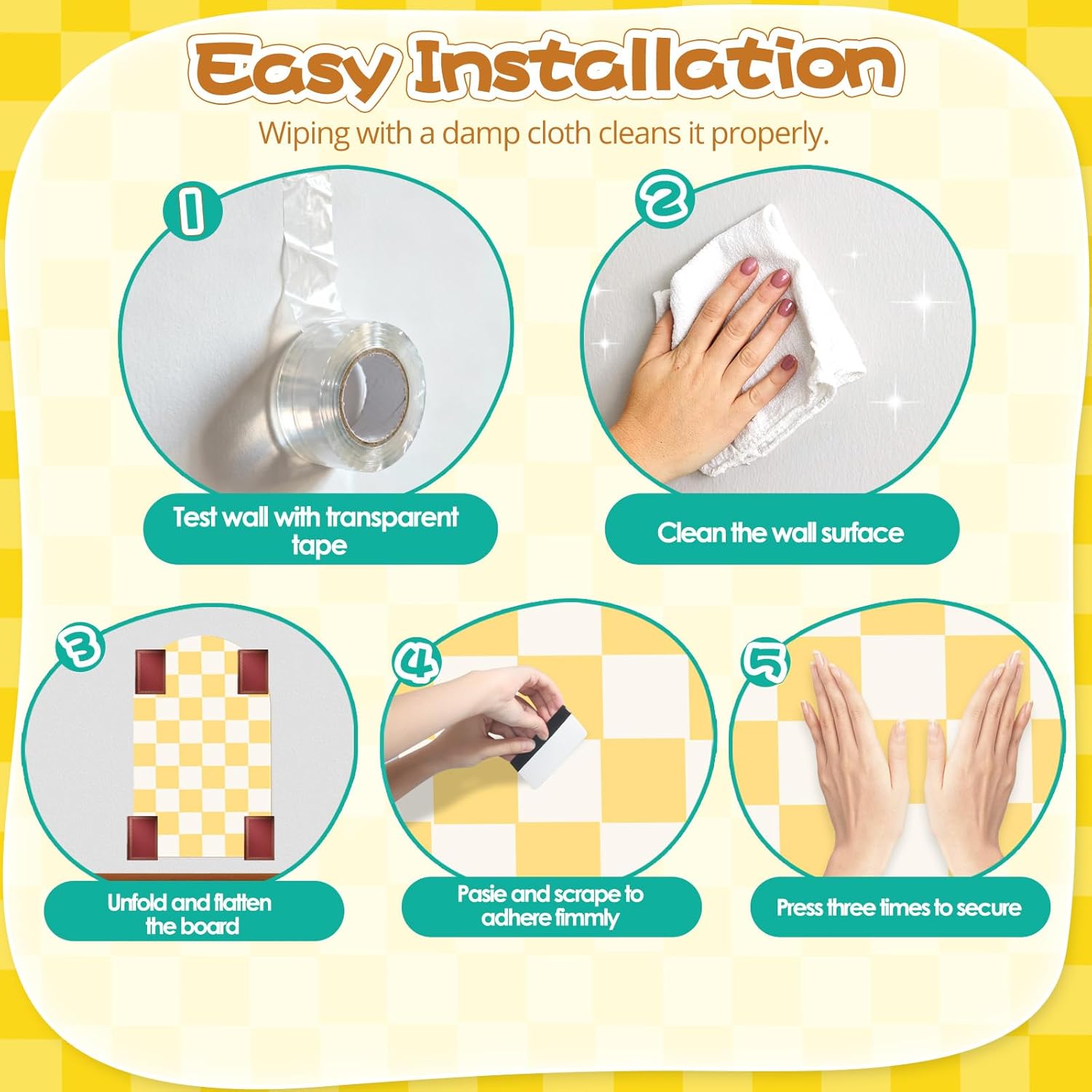 Easy Installation

Wiping with a damp cloth cleans it properly.

1

Test wall with transparent tape

2

Clean the wall surface

3

Unfold and flatten the board

4

Pasie and scrape to adhere fimmly

5

Press three times to secure