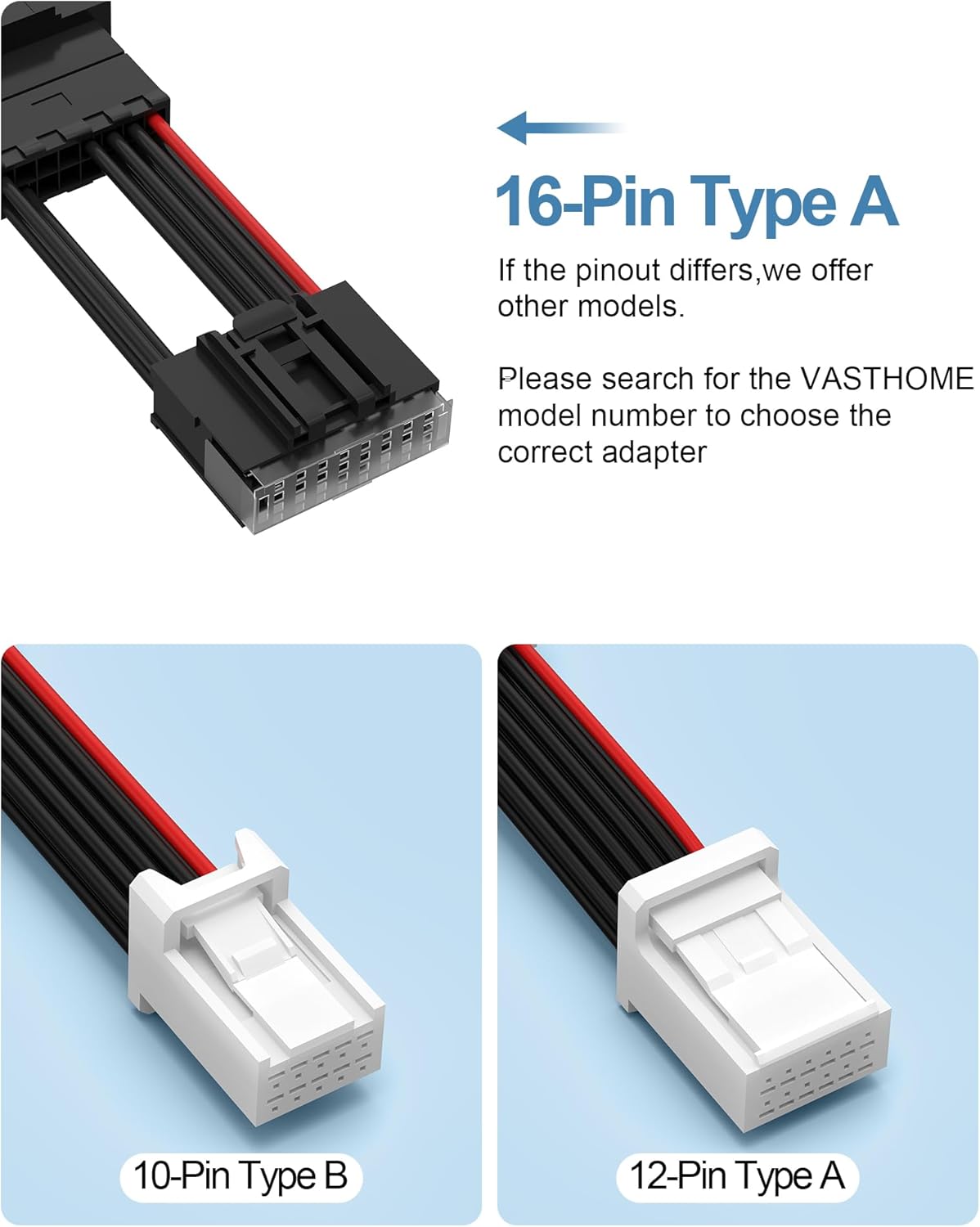 16-Pin Type A

If the pinout differs,we offer other models.

Please search for the VASTHOME model number to choose the correct adapter

10-Pin Type B

12-Pin Type A