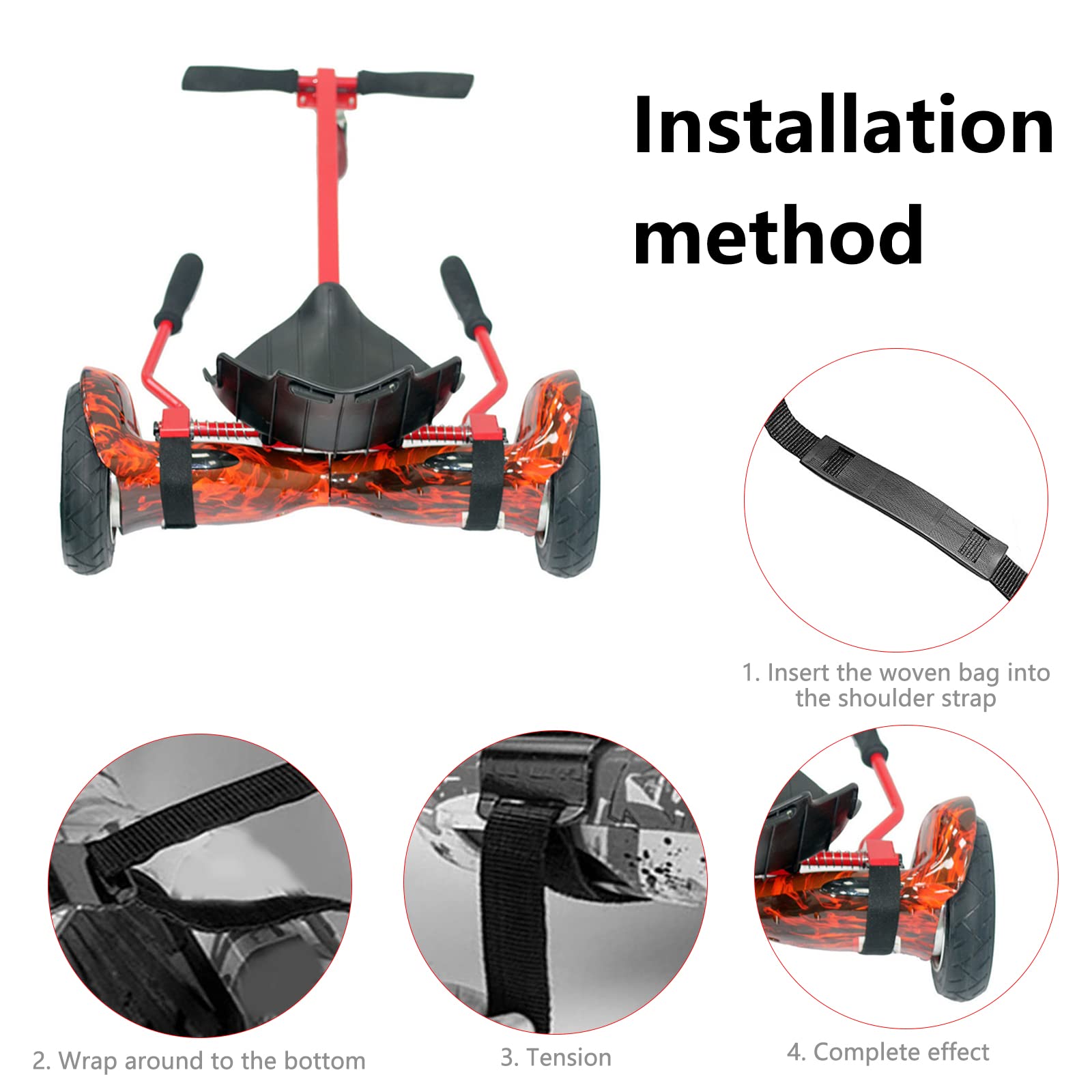 Installation method

1. Insert the woven bag into the shoulder strap

2. Wrap around to the bottom

3. Tension

4. Complete effect