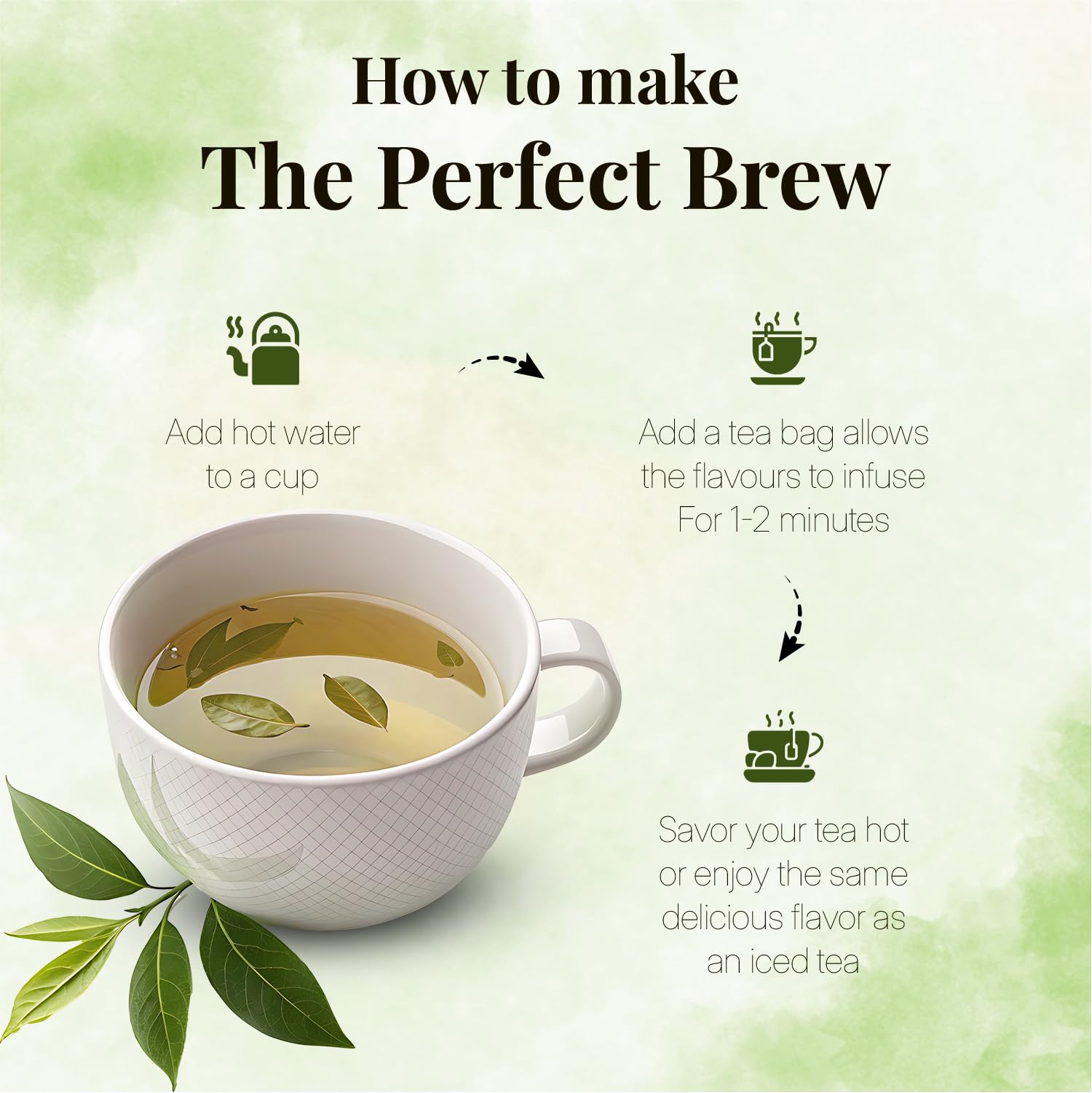 How to make
The Perfect Brew

Add hot water to a cup

Add a tea bag allows the flavours to infuse For 1-2 minutes

Savor your tea hot or enjoy the same delicious flavor as an iced tea