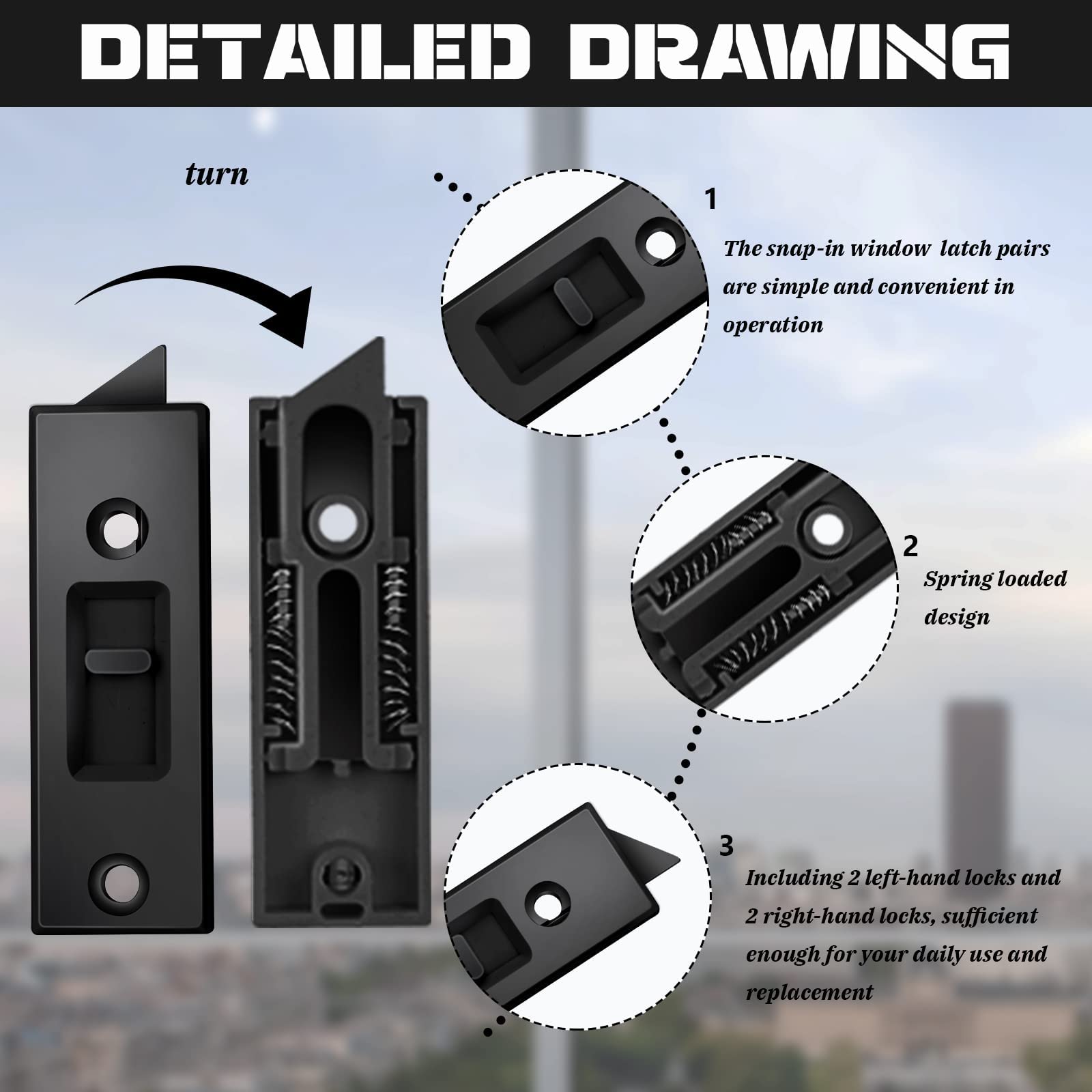 DETAILED DRAWING

turn

1

The snap-in window latch pairs are simple and convenient in operation

2

Spring loaded design

3

Including 2 left-hand locks and 2 right-hand locks, sufficient enough for your daily use and replacement