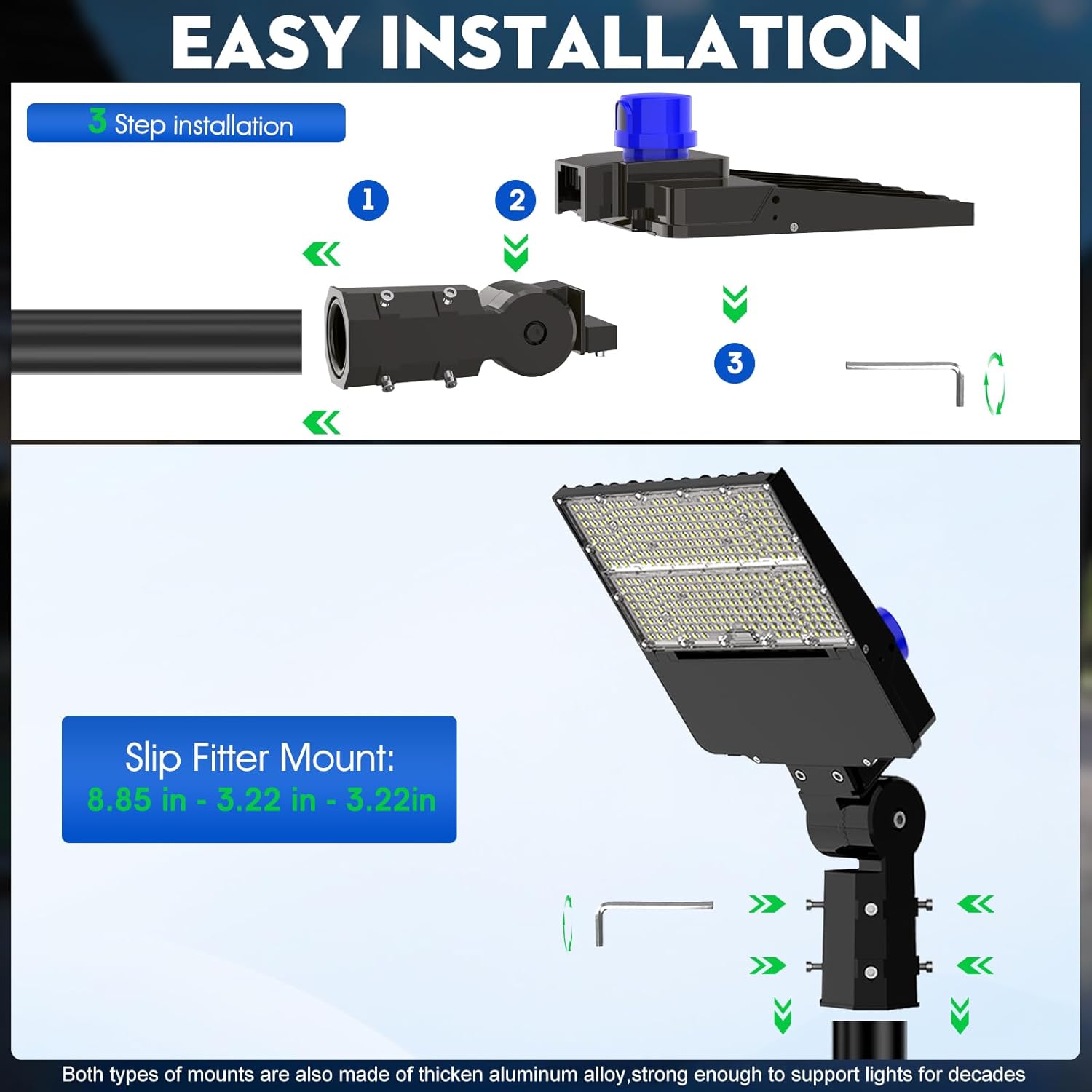 EASY INSTALLATION

3 Step installation

1

2

3

Slip Fitter Mount:
8.85 in - 3.22 in - 3.22in

Both types of mounts are also made of thicken aluminum alloy,strong enough to support lights for decades