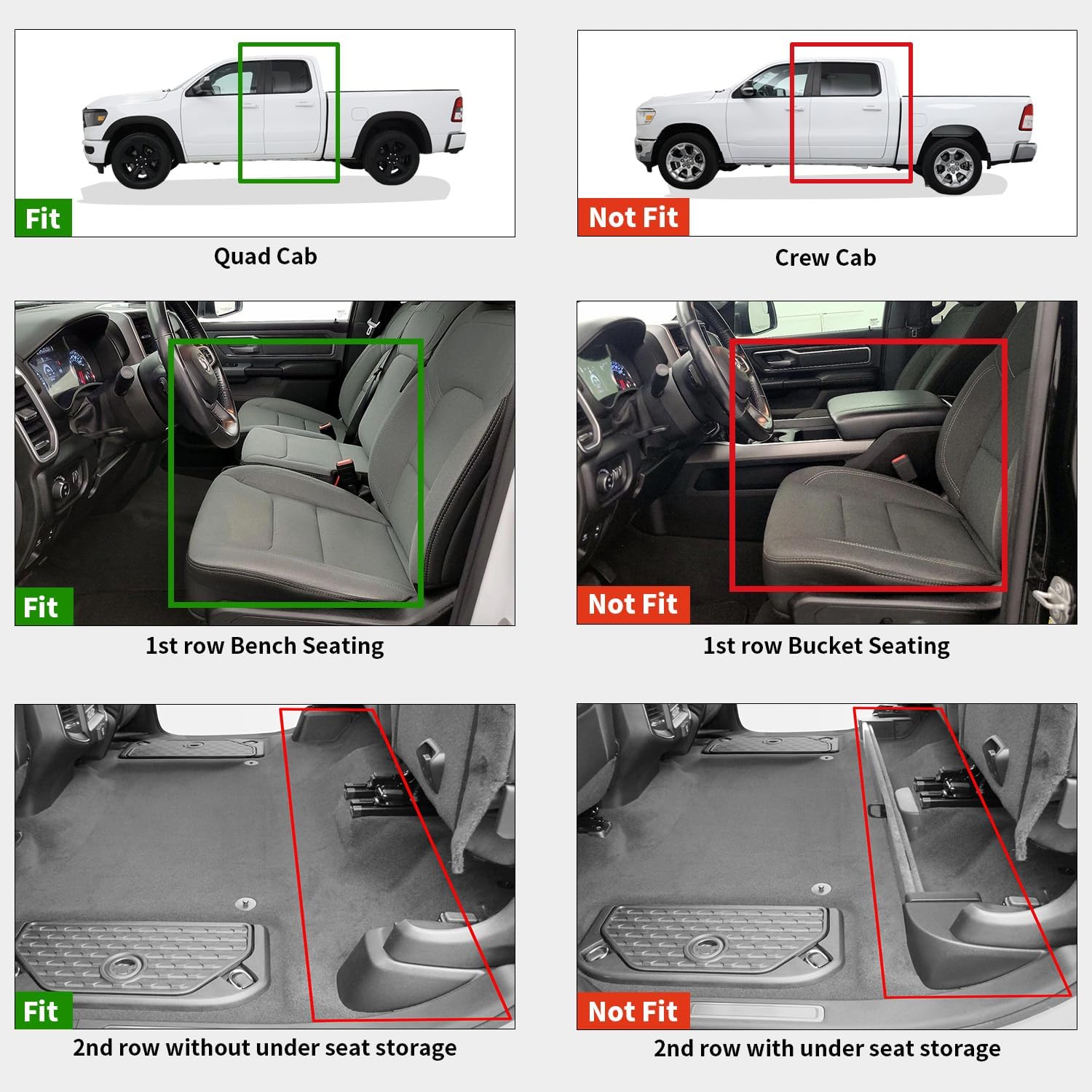 Fit

Quad Cab

Not Fit

Crew Cab

Fit

1st row Bench Seating

Not Fit

1st row Bucket Seating

Fit

2nd row without under seat storage

Not Fit

2nd row with under seat storage