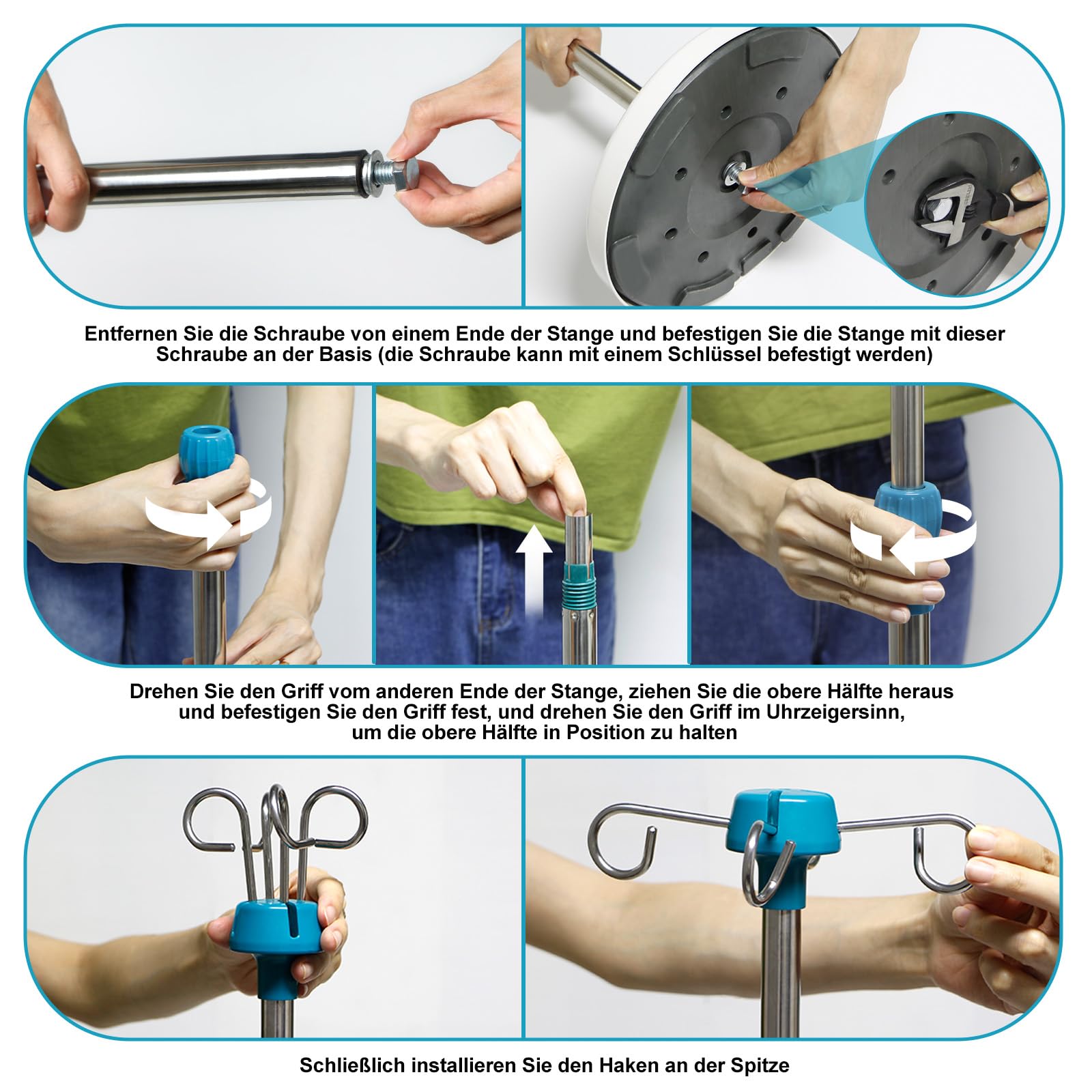 Entfernen Sie die Schraube von einem Ende der Stange und befestigen Sie die Stange mit dieser Schraube an der Basis (die Schraube kann mit einem Schlüssel befestigt werden)

Drehen Sie den Griff vom anderen Ende der Stange, ziehen Sie die obere Hälfte heraus und befestigen Sie den Griff fest, und drehen Sie den Griff im Uhrzeigersinn, um die obere Hälfte in Position zu halten

Schließlich installieren Sie den Haken an der Spitze