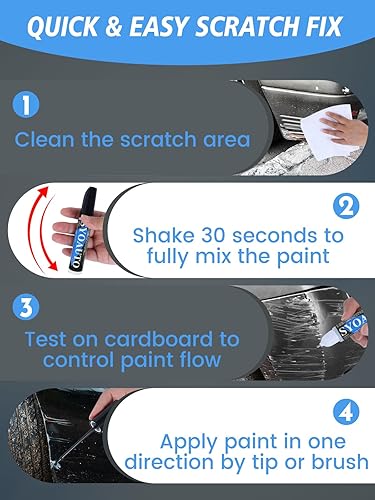 QUICK & EASY SCRATCH FIX

1

Clean the scratch area

SYOAUTO

2

Shake 30 seconds to fully mix the paint

3

Test on cardboard to control paint flow

SYOA

4

Apply paint in one direction by tip or brush