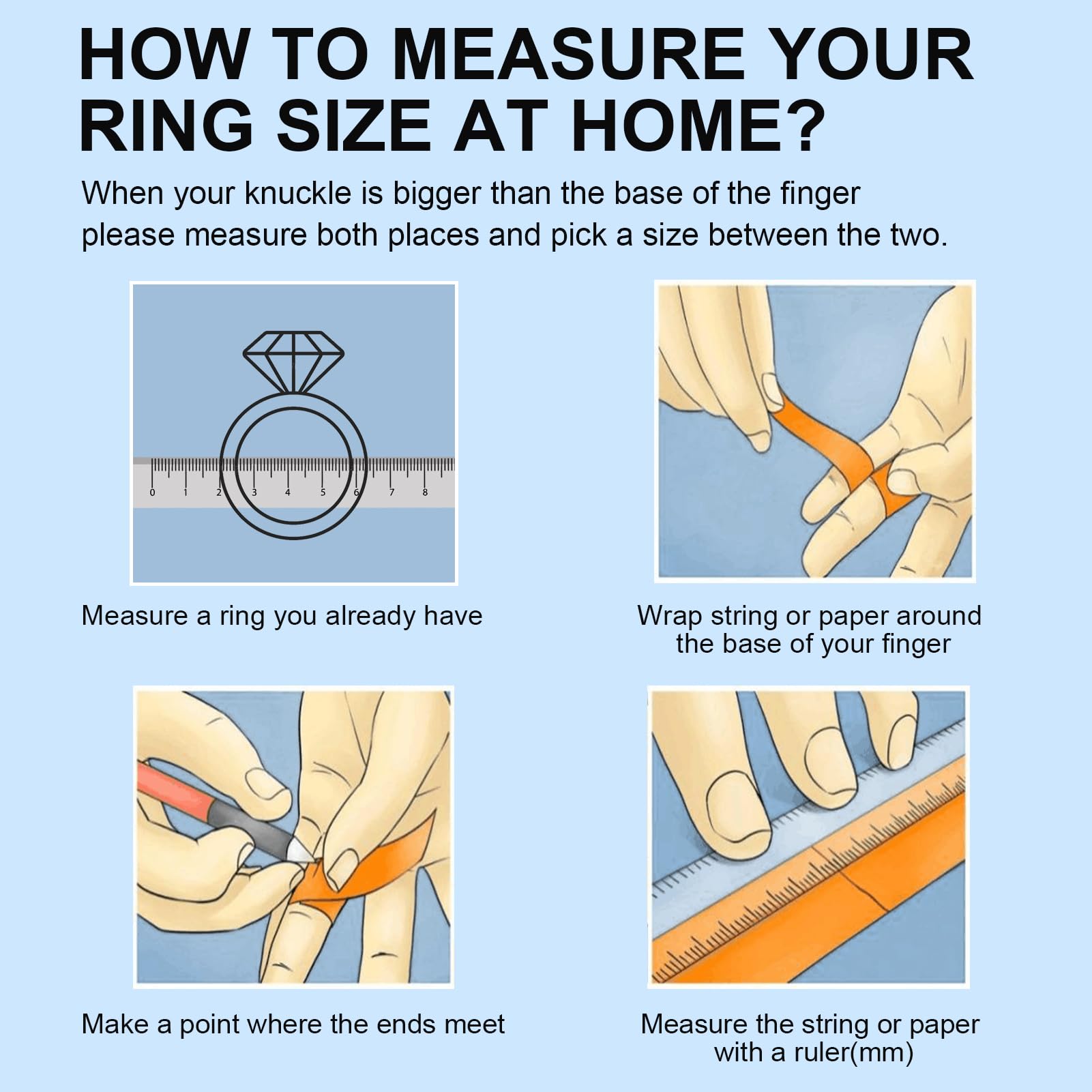 HOW TO MEASURE YOUR RING SIZE AT HOME?

When your knuckle is bigger than the base of the finger please measure both places and pick a size between the two.

0 1 2 3 4 5 6 7 8

Measure a ring you already have

Wrap string or paper around the base of your finger

Make a point where the ends meet

Measure the string or paper with a ruler(mm)