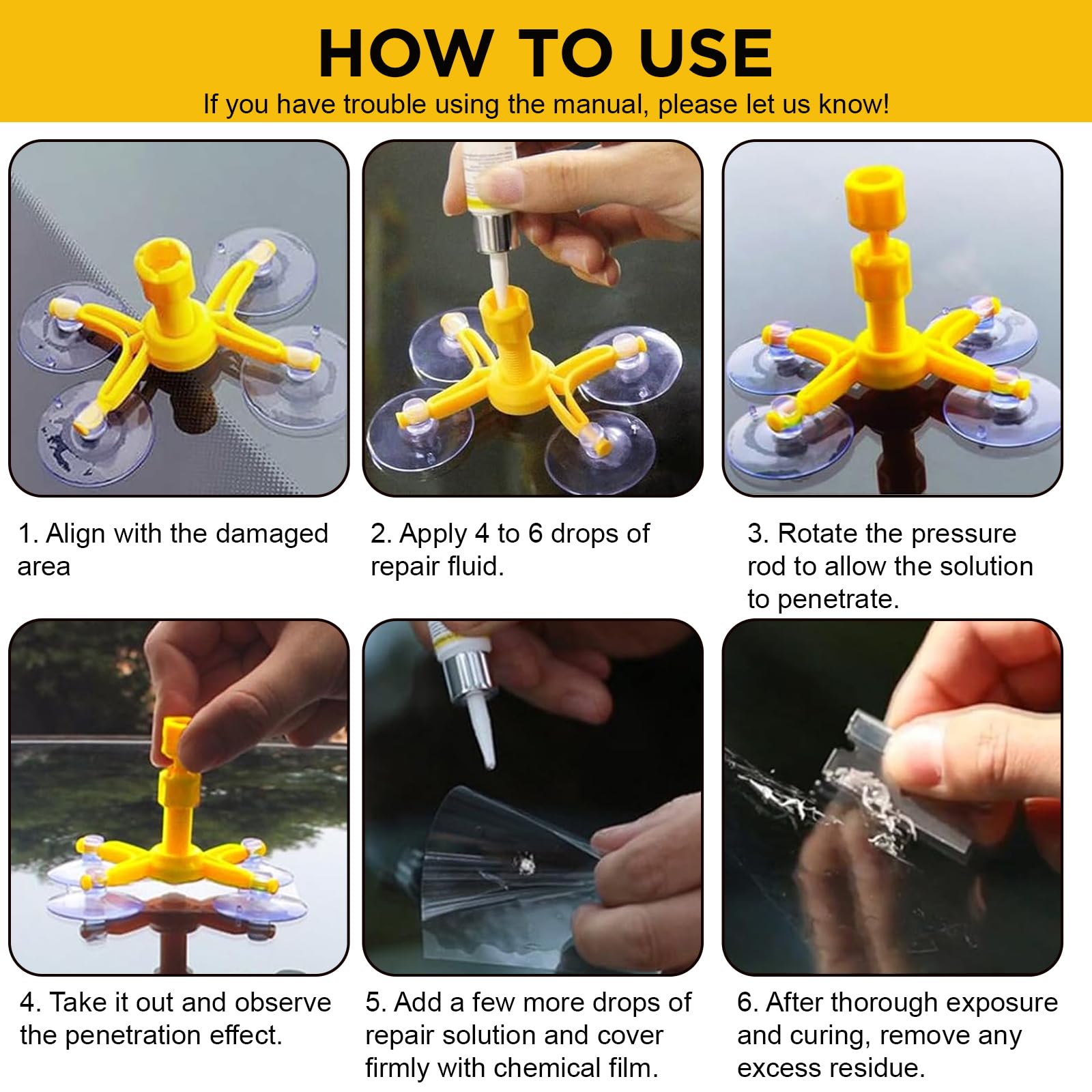 HOW TO USE

If you have trouble using the manual, please let us know!

1. Align with the damaged area

2. Apply 4 to 6 drops of repair fluid.

3. Rotate the pressure rod to allow the solution to penetrate.

4. Take it out and observe the penetration effect.

5. Add a few more drops of repair solution and cover firmly with chemical film.

6. After thorough exposure and curing, remove any excess residue.