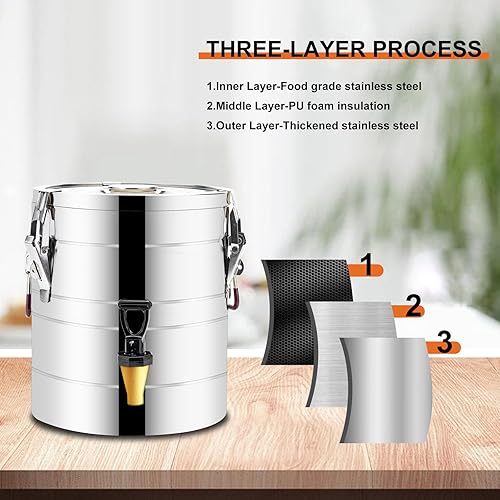 THREE-LAYER PROCESS

1.Inner Layer-Food grade stainless steel
2.Middle Layer-PU foam insulation
3.Outer Layer-Thickened stainless steel

1
2
3