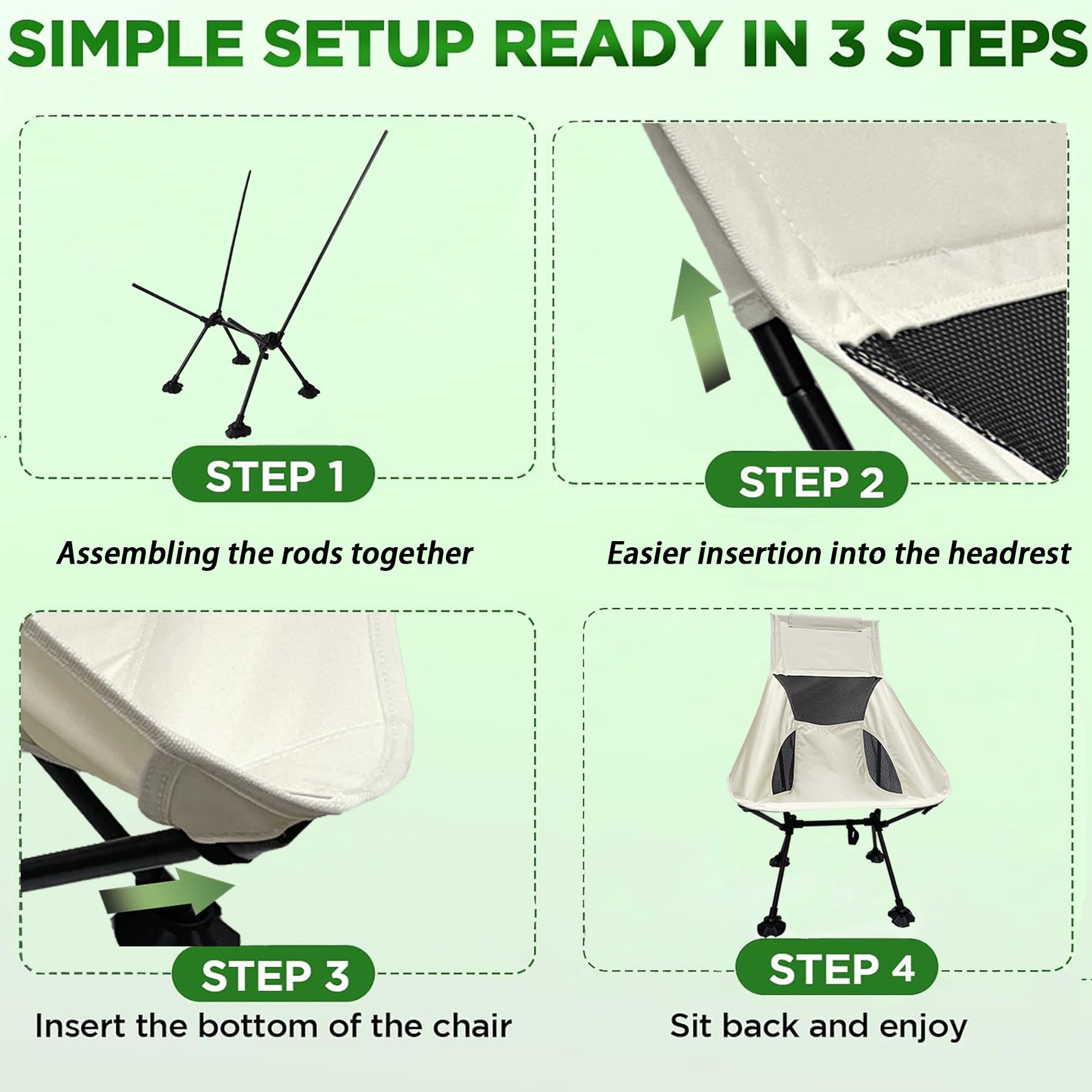 SIMPLE SETUP READY IN 3 STEPS

STEP 1

Assembling the rods together

STEP 2

Easier insertion into the headrest

STEP 3

Insert the bottom of the chair

STEP 4

Sit back and enjoy