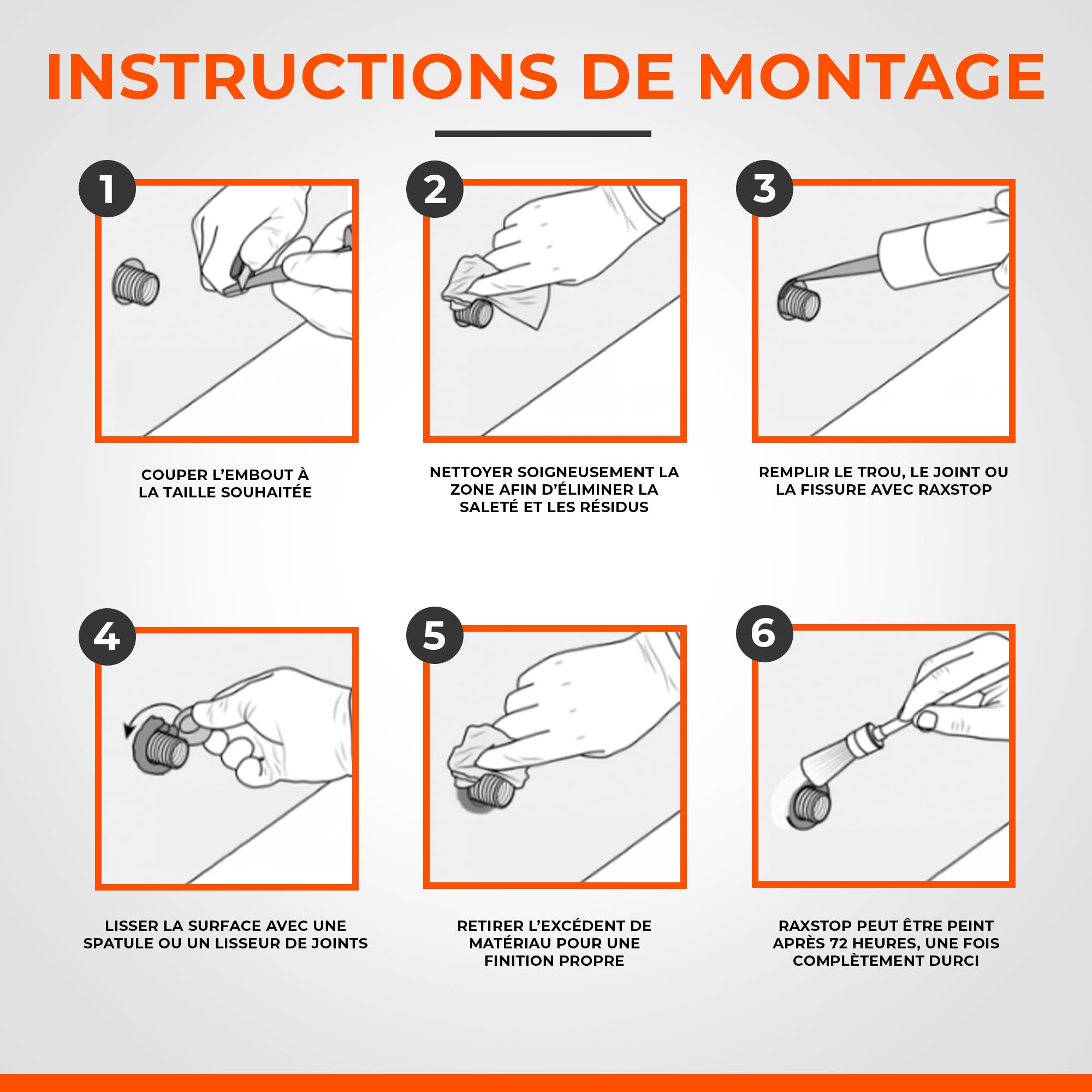 INSTRUCTIONS DE MONTAGE

1

COUPER L'EMBOUT À LA TAILLE SOUHAITÉE

2

NETTOYER SOIGNEUSEMENT LA ZONE AFIN D'ÉLIMINER LA SALETÉ ET LES RÉSIDUS

3

REMPLIR LE TROU, LE JOINT OU LA FISSURE AVEC RAXSTOP

4

LISSER LA SURFACE AVEC UNE SPATULE OU UN LISSEUR DE JOINTS

5

RETIRER L'EXCÉDENT DE MATÉRIAU POUR UNE FINITION PROPRE

6

RAXSTOP PEUT ÊTRE PEINT APRÈS 72 HEURES, UNE FOIS COMPLÈTEMENT DURCI