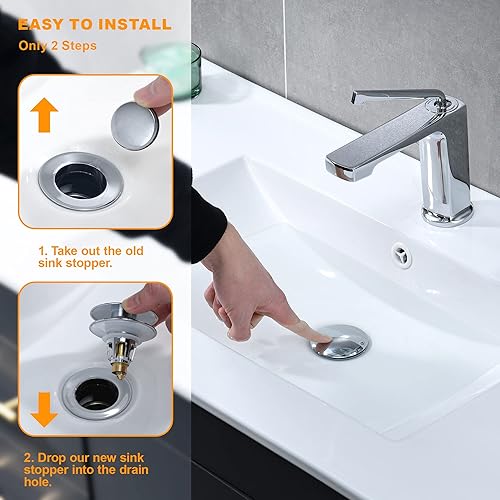 EASY TO INSTALL
Only 2 Steps

1. Take out the old sink stopper.

2. Drop our new sink stopper into the drain hole.