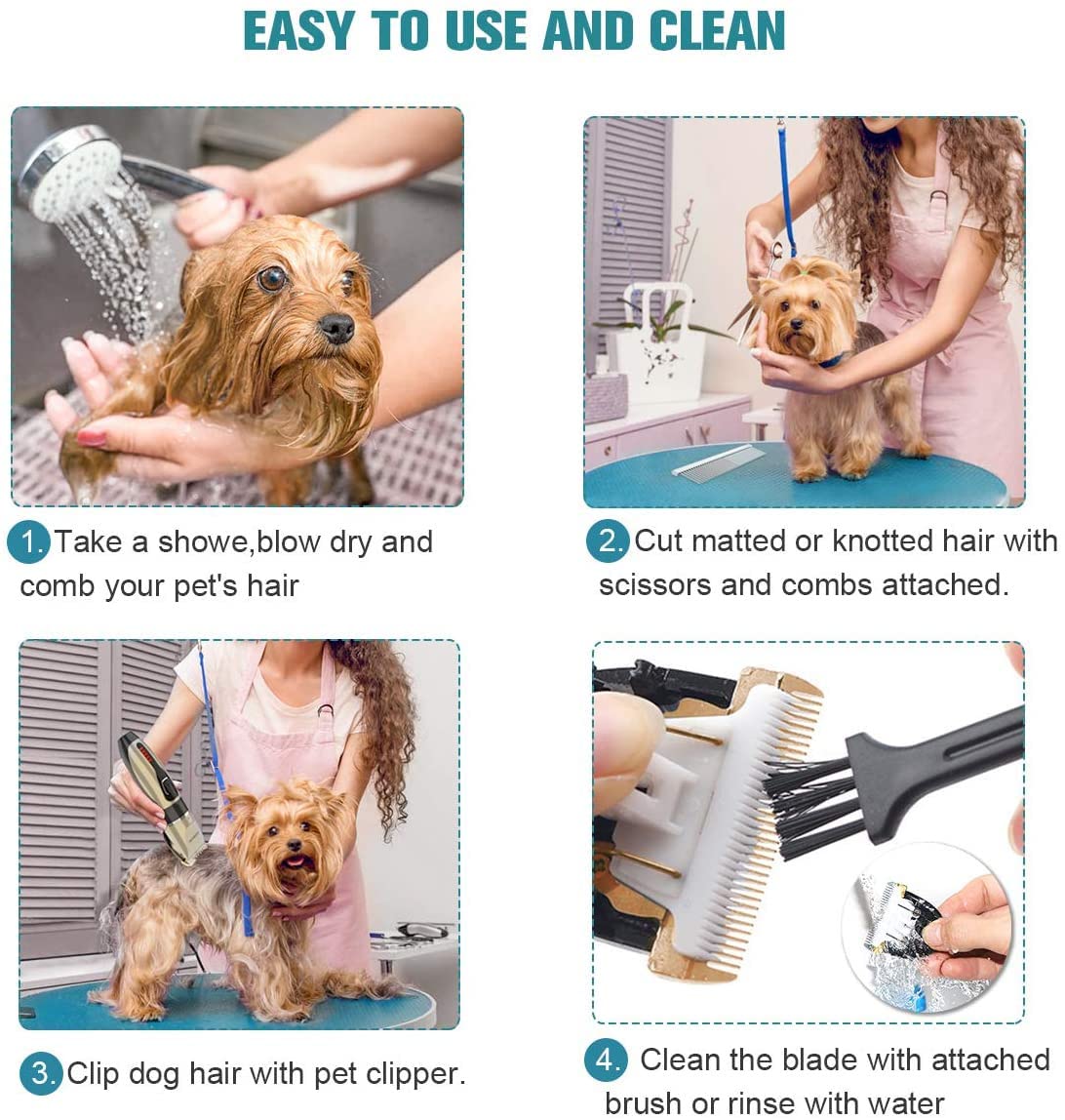 EASY TO USE AND CLEAN

1. Take a showe,blow dry and comb your pet's hair

2. Cut matted or knotted hair with scissors and combs attached.

3. Clip dog hair with pet clipper.

4. Clean the blade with attached brush or rinse with water