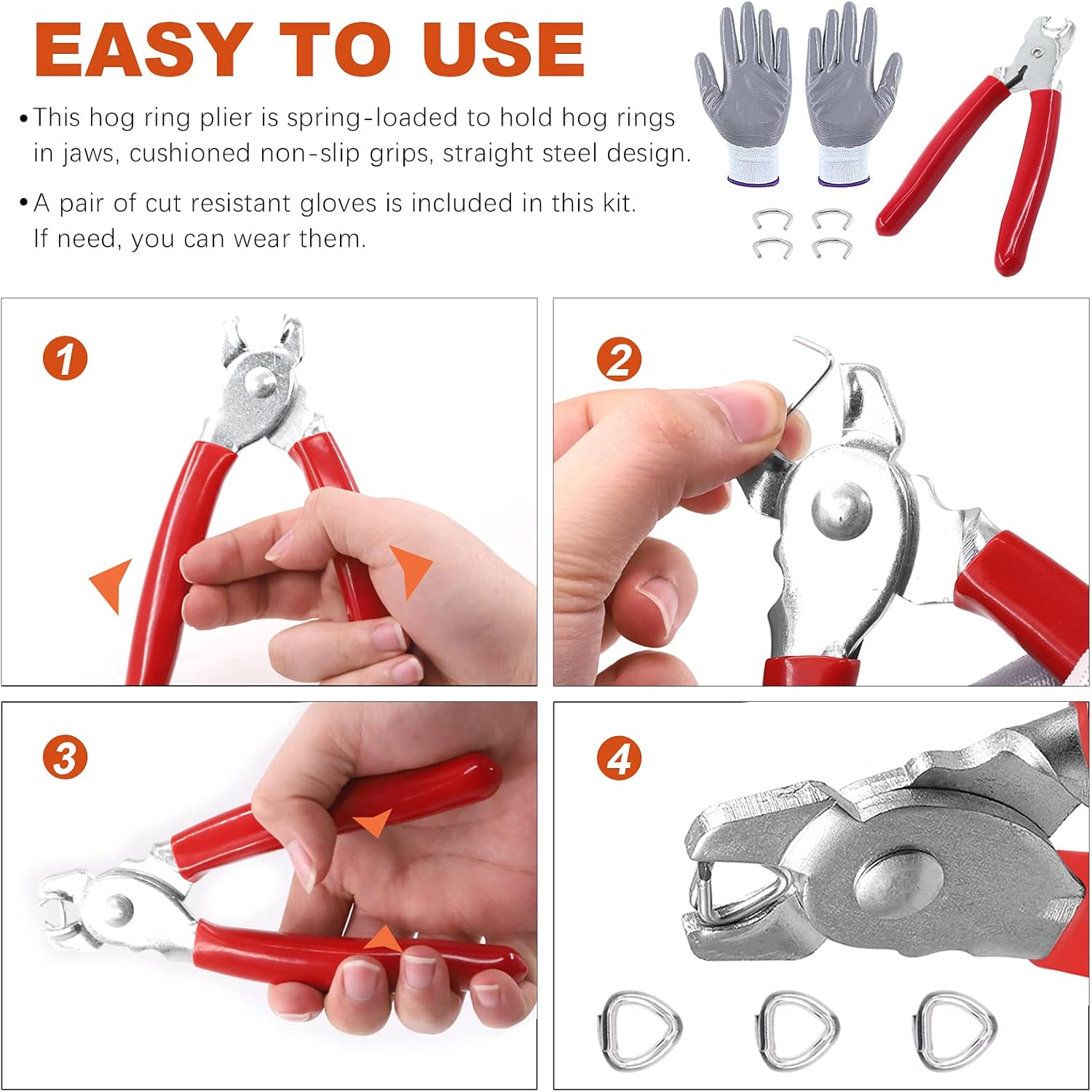 EASY TO USE

• This hog ring plier is spring-loaded to hold hog rings in jaws, cushioned non-slip grips, straight steel design.

• A pair of cut resistant gloves is included in this kit. If need, you can wear them.

1

2

3

4