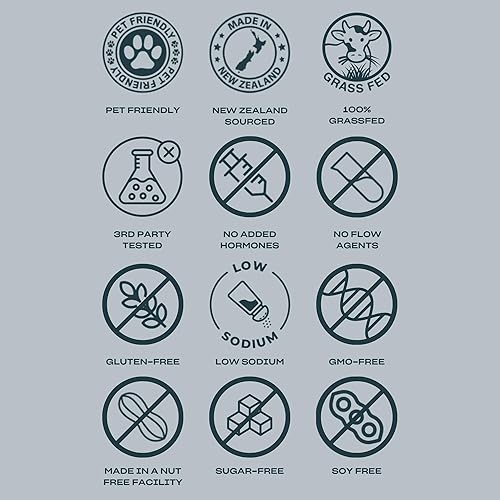 PET FRIENDLY
PET FRIENDLY

PET FRIENDLY

MADE IN
NEW ZEALAND

NEW ZEALAND SOURCED

GRASS FED

100% GRASSFED

3RD PARTY TESTED

NO ADDED HORMONES

NO FLOW AGENTS

GLUTEN-FREE

LOW
SODIUM

LOW SODIUM

GMO-FREE

MADE IN A NUT FREE FACILITY

SUGAR-FREE

SOY FREE