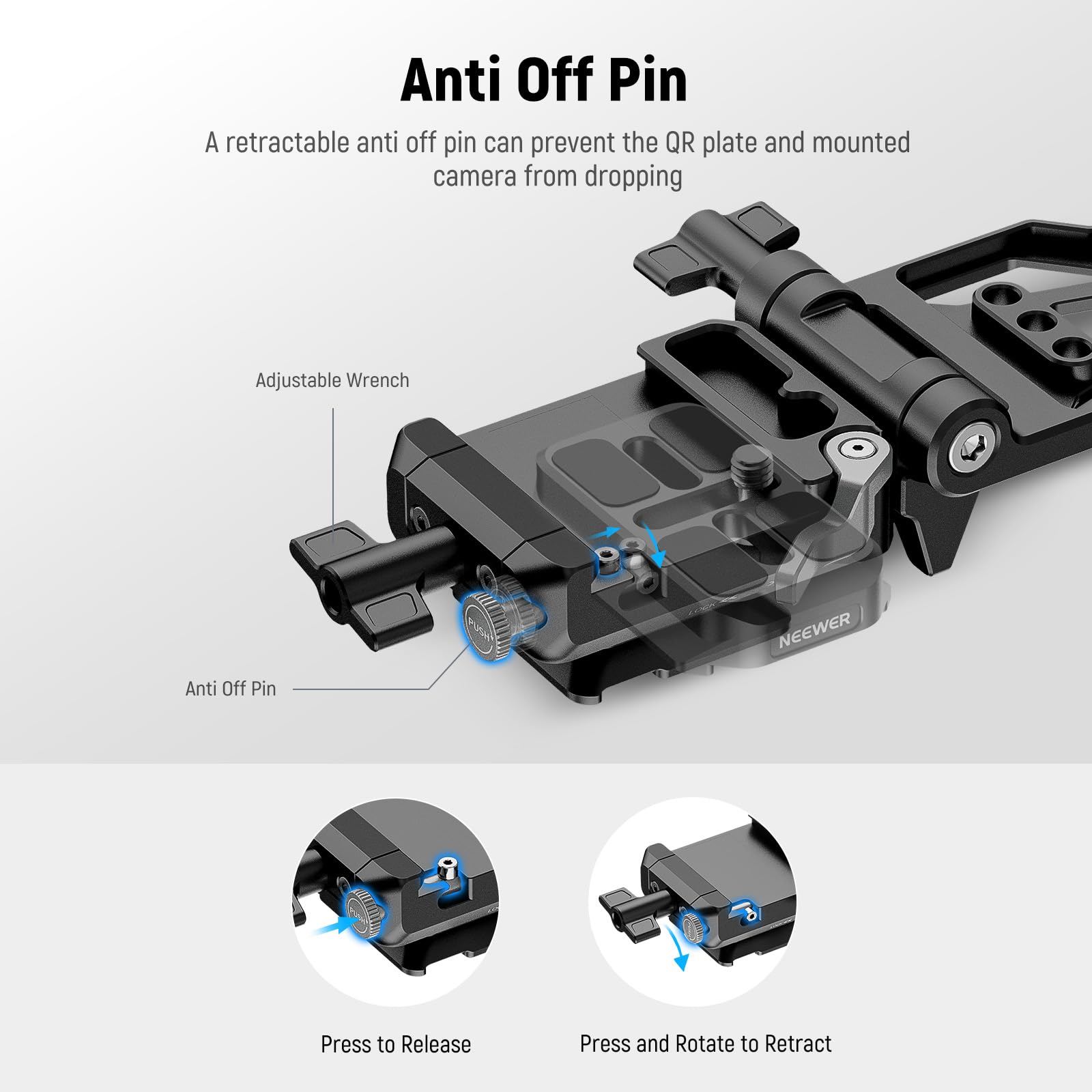 Anti Off Pin

A retractable anti off pin can prevent the QR plate and mounted camera from dropping

Adjustable Wrench

PUSH

LOCK

NEEWER

Anti Off Pin

PUSH

Press to Release

Press and Rotate to Retract