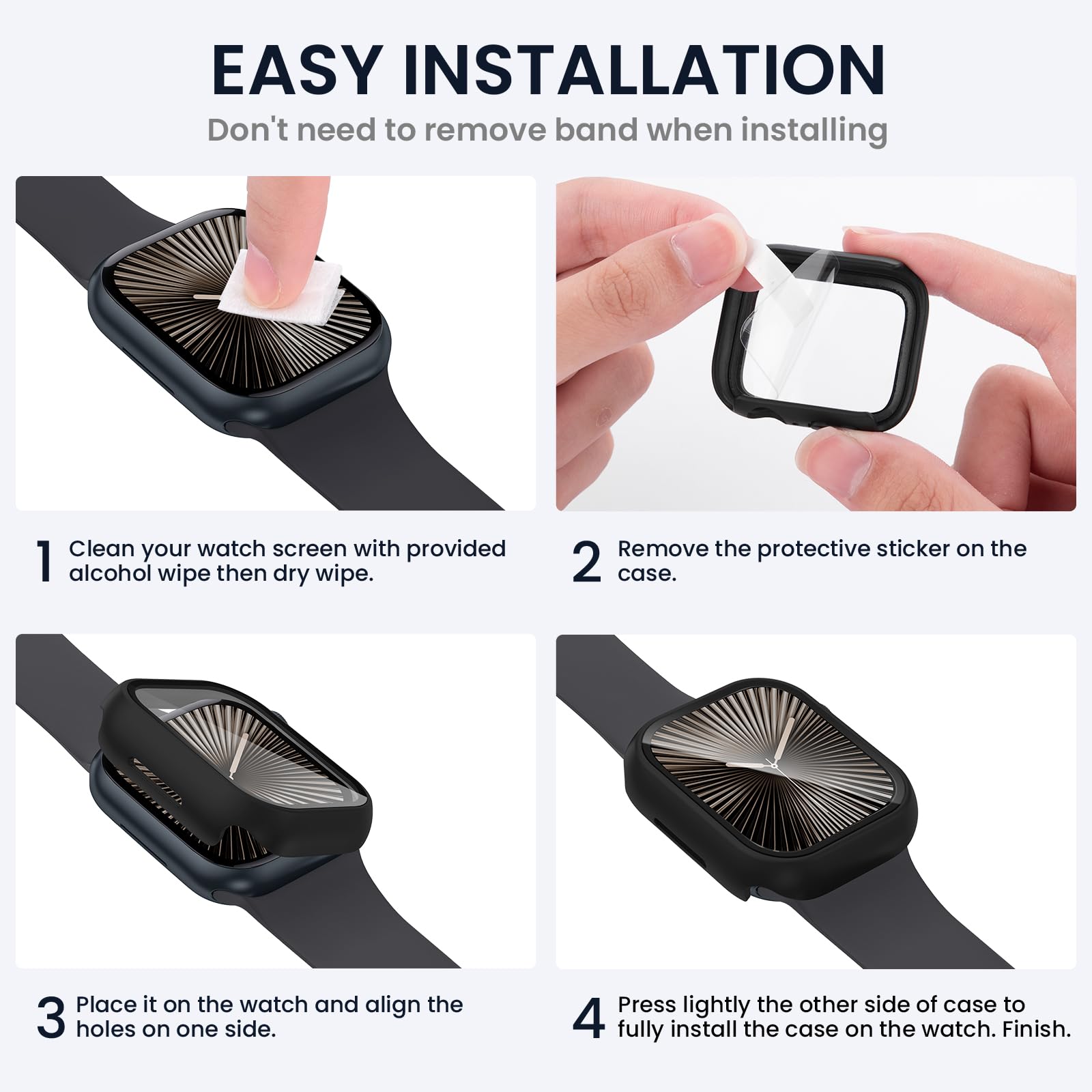 EASY INSTALLATION

Don't need to remove band when installing

1 Clean your watch screen with provided alcohol wipe then dry wipe.

2 Remove the protective sticker on the case.

3 Place it on the watch and align the holes on one side.

4 Press lightly the other side of case to fully install the case on the watch. Finish.