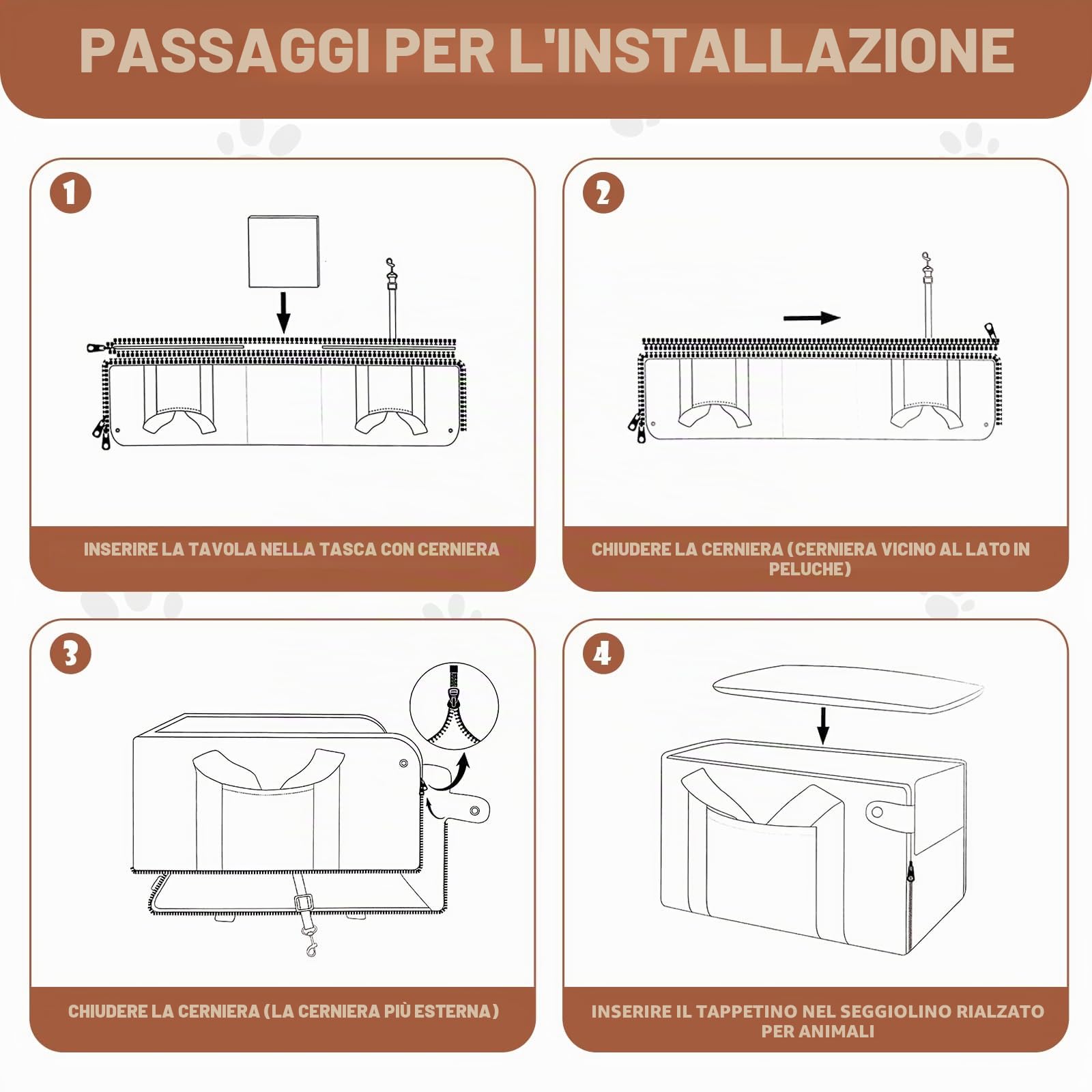 PASSAGGI PER L'INSTALLAZIONE

1

INSERIRE LA TAVOLA NELLA TASCA CON CERNIERA

2

CHIUDERE LA CERNIERA (CERNIERA VICINO AL LATO IN PELUCHE)

3

CHIUDERE LA CERNIERA (LA CERNIERA PIÙ ESTERNA)

4

INSERIRE IL TAPPETINO NEL SEGGIOLINO RIALZATO PER ANIMALI