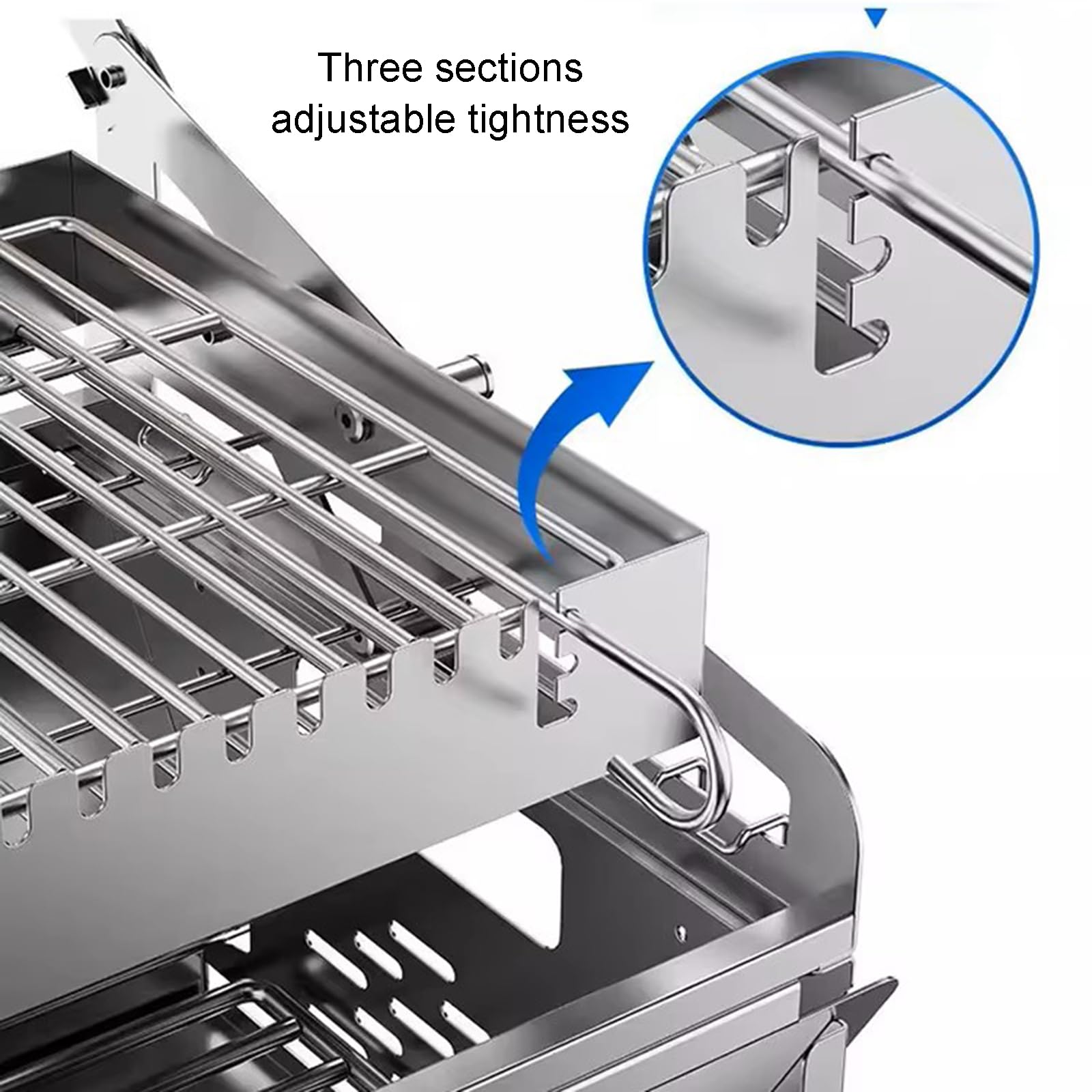 Three sections
adjustable tightness