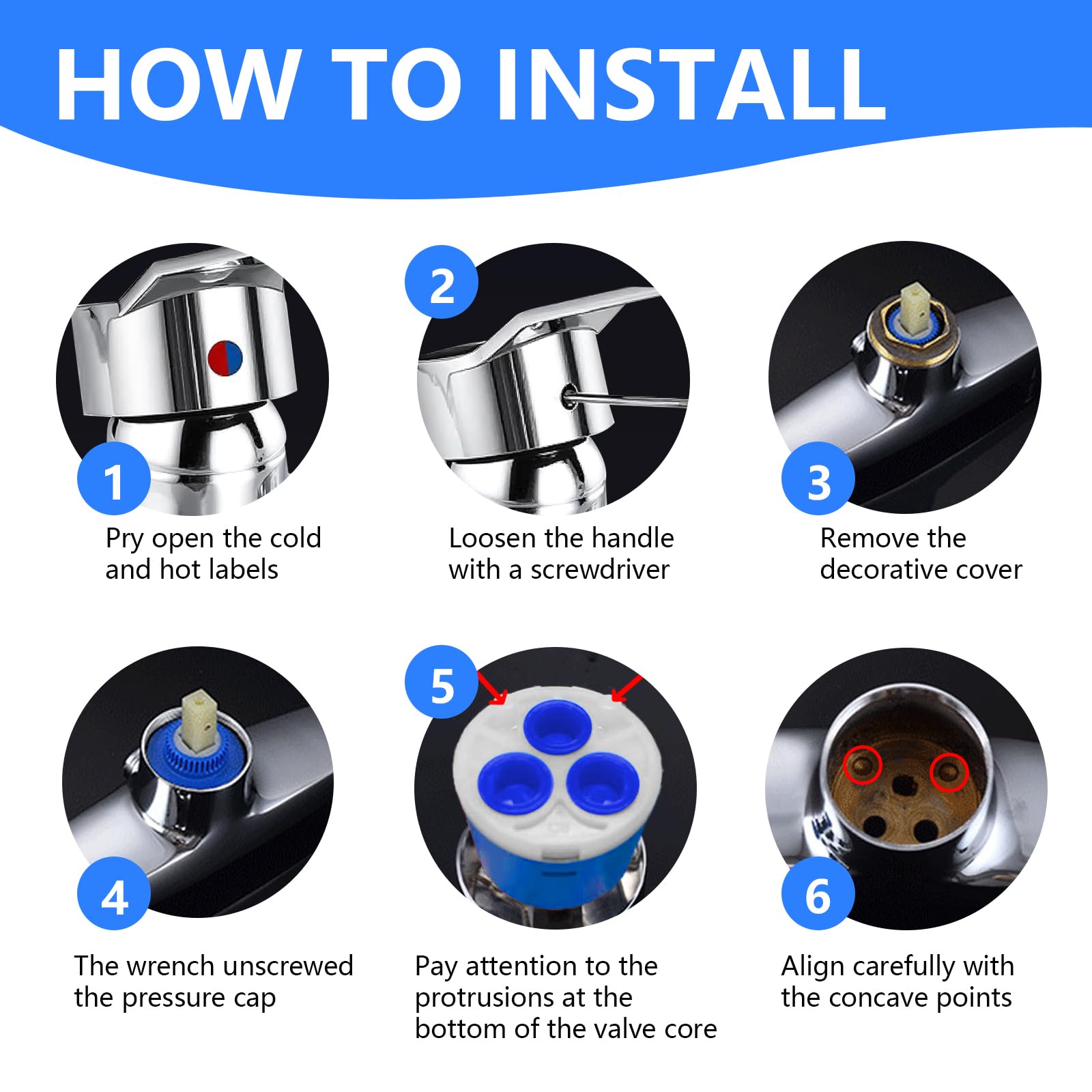 HOW TO INSTALL

1
Pry open the cold and hot labels

2
Loosen the handle with a screwdriver

3
Remove the decorative cover

4
The wrench unscrewed the pressure cap

5
Pay attention to the protrusions at the bottom of the valve core

6
Align carefully with the concave points