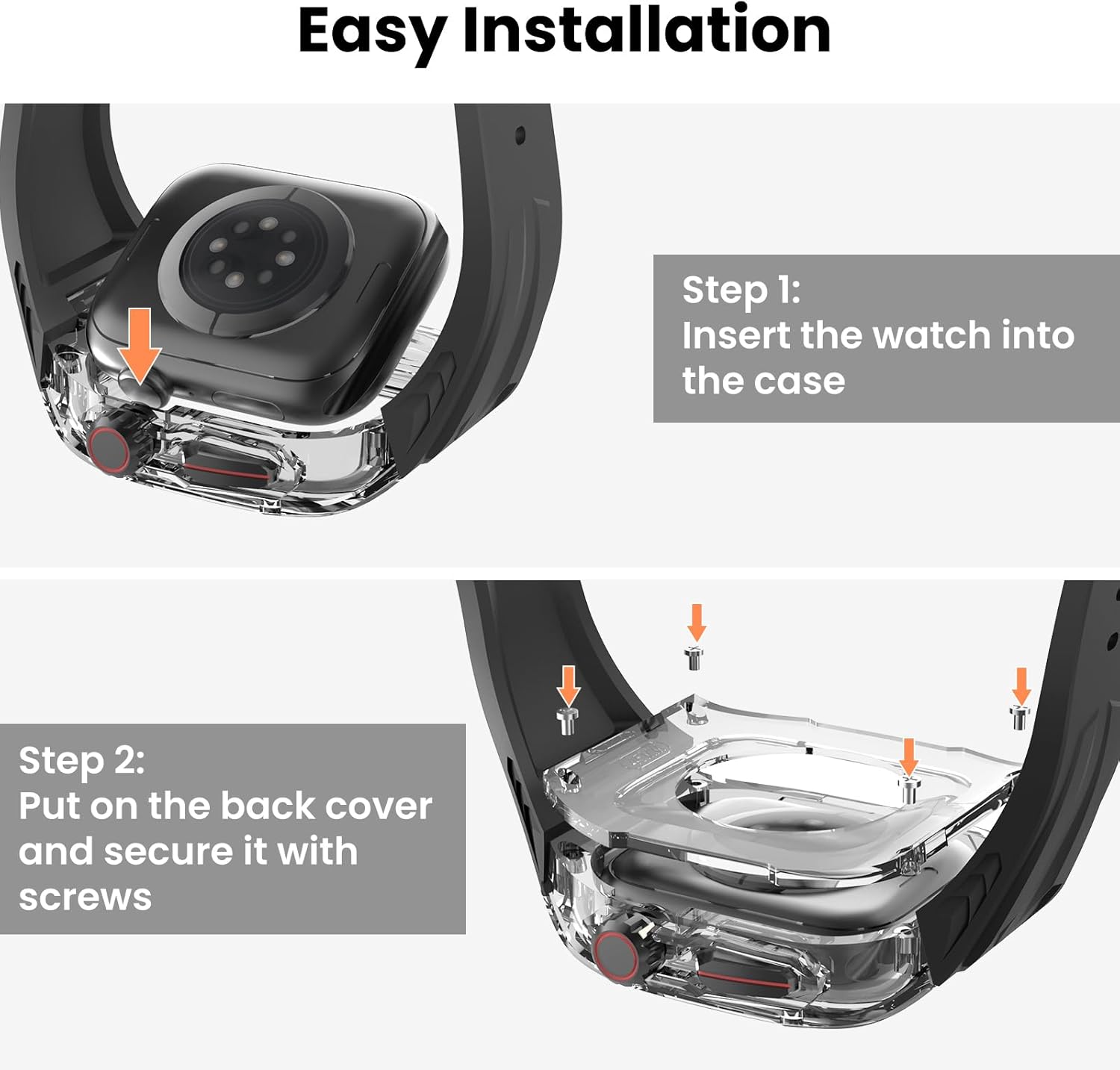 Easy Installation

Step 1:
Insert the watch into the case

Step 2:
Put on the back cover and secure it with screws