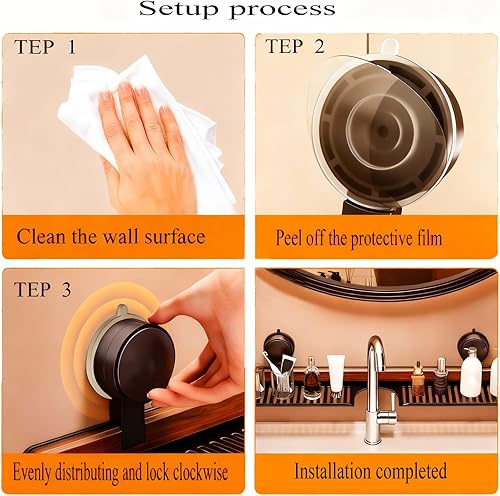 Setup process

TEP 1

Clean the wall surface

TEP 2

Peel off the protective film

TEP 3

Evenly distributing and lock clockwise

Installation completed