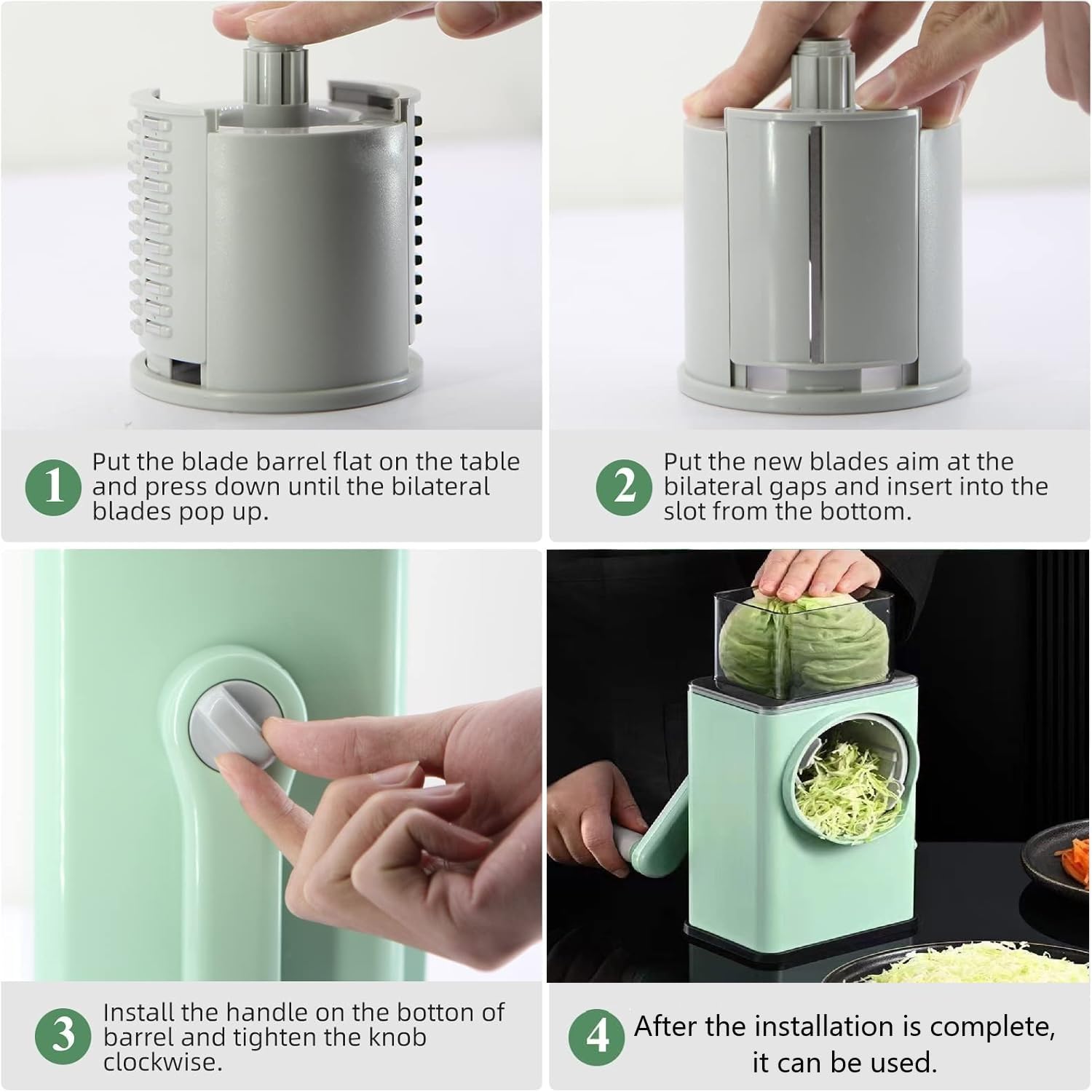 1 Put the blade barrel flat on the table and press down until the bilateral blades pop up.

2 Put the new blades aim at the bilateral gaps and insert into the slot from the bottom.

3 Install the handle on the botton of barrel and tighten the knob clockwise.

4 After the installation is complete, it can be used.