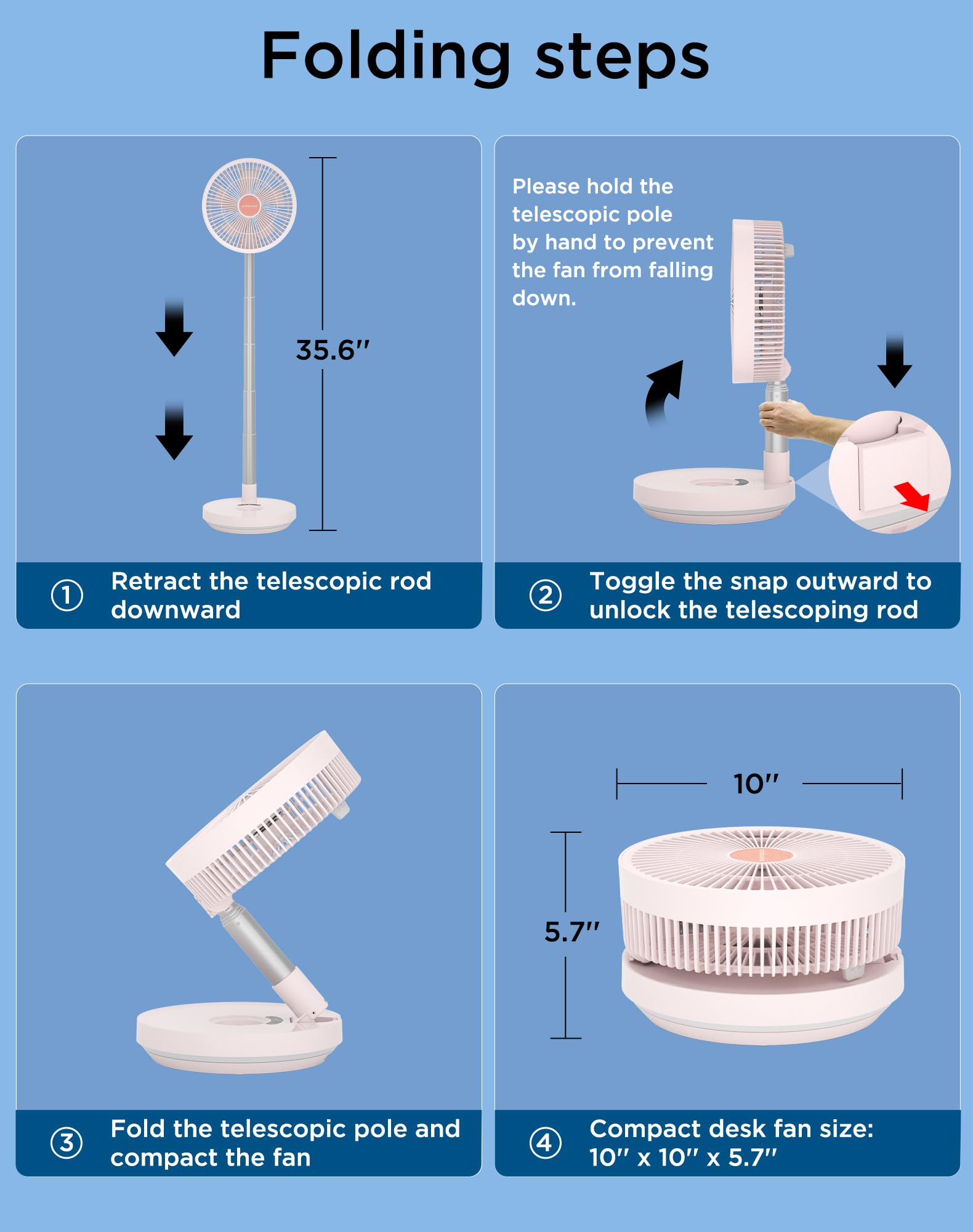 Folding steps

35.6″

① Retract the telescopic rod downward

Please hold the telescopic pole by hand to prevent the fan from falling down.

② Toggle the snap outward to unlock the telescoping rod

③ Fold the telescopic pole and compact the fan

10″

5.7″

④ Compact desk fan size: 10″ x 10″ x 5.7″