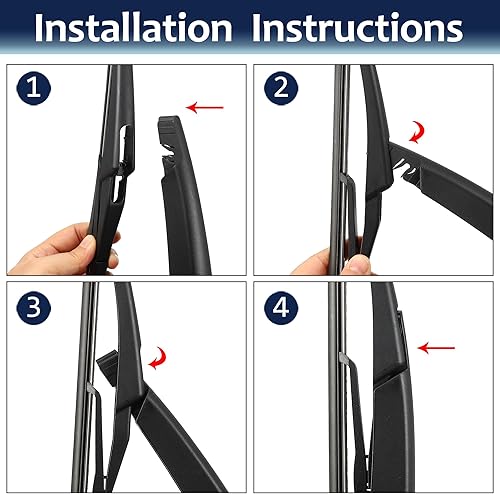 Installation Instructions

1

2

3

4