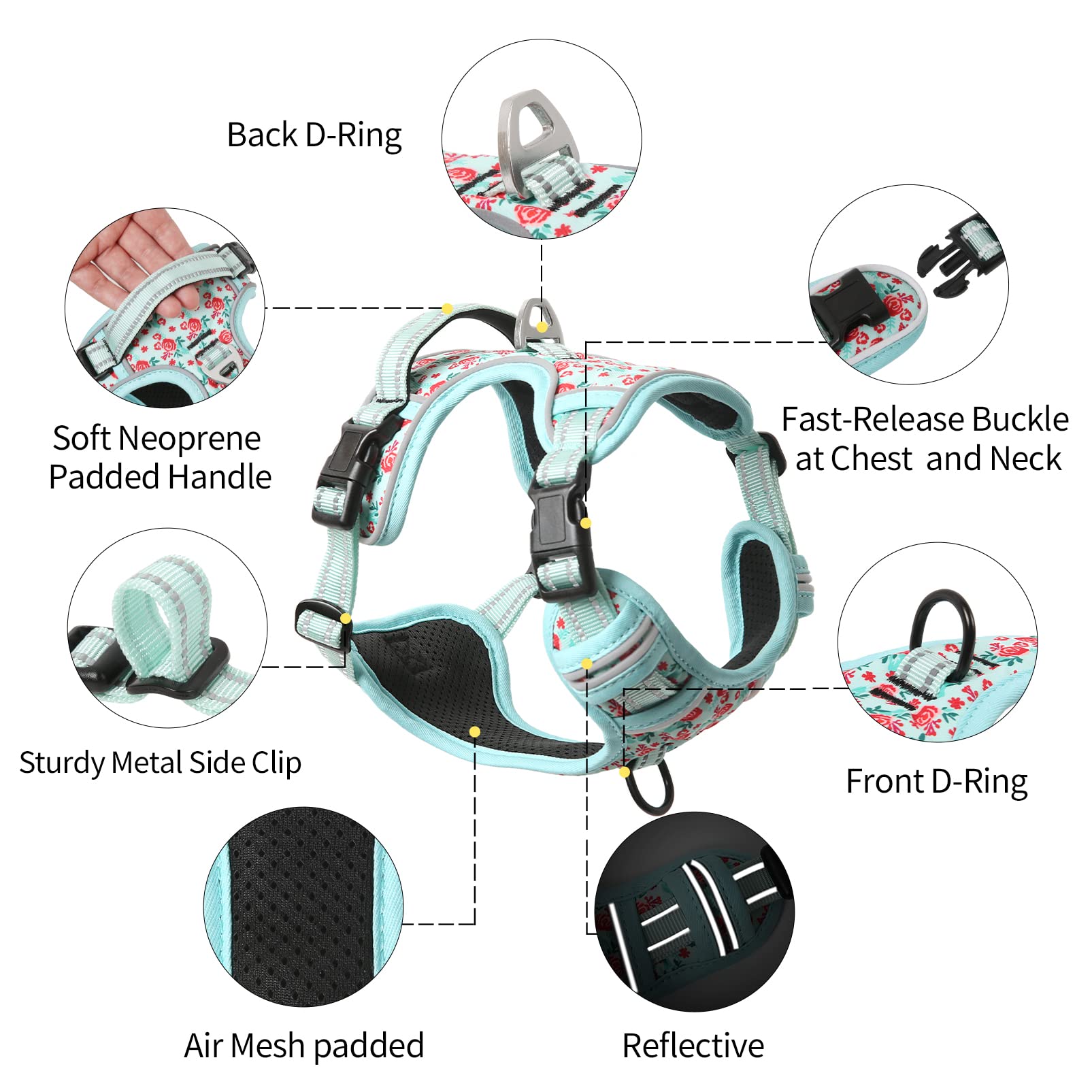 Back D-Ring

Soft Neoprene Padded Handle

Fast-Release Buckle at Chest and Neck

Sturdy Metal Side Clip

Front D-Ring

Air Mesh padded

Reflective