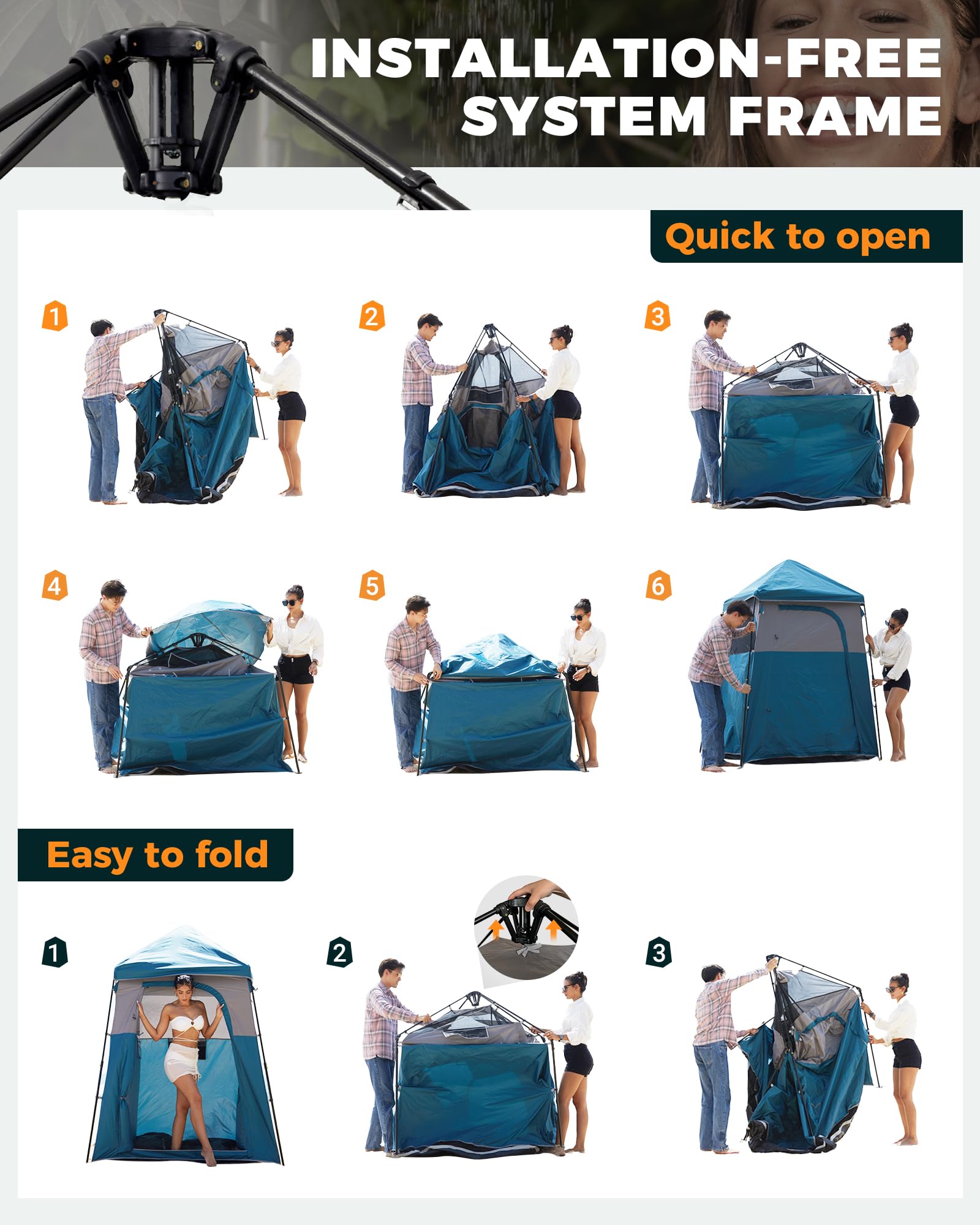 INSTALLATION-FREE SYSTEM FRAME

Quick to open

1

2

3

4

5

6

Easy to fold

1

2

3