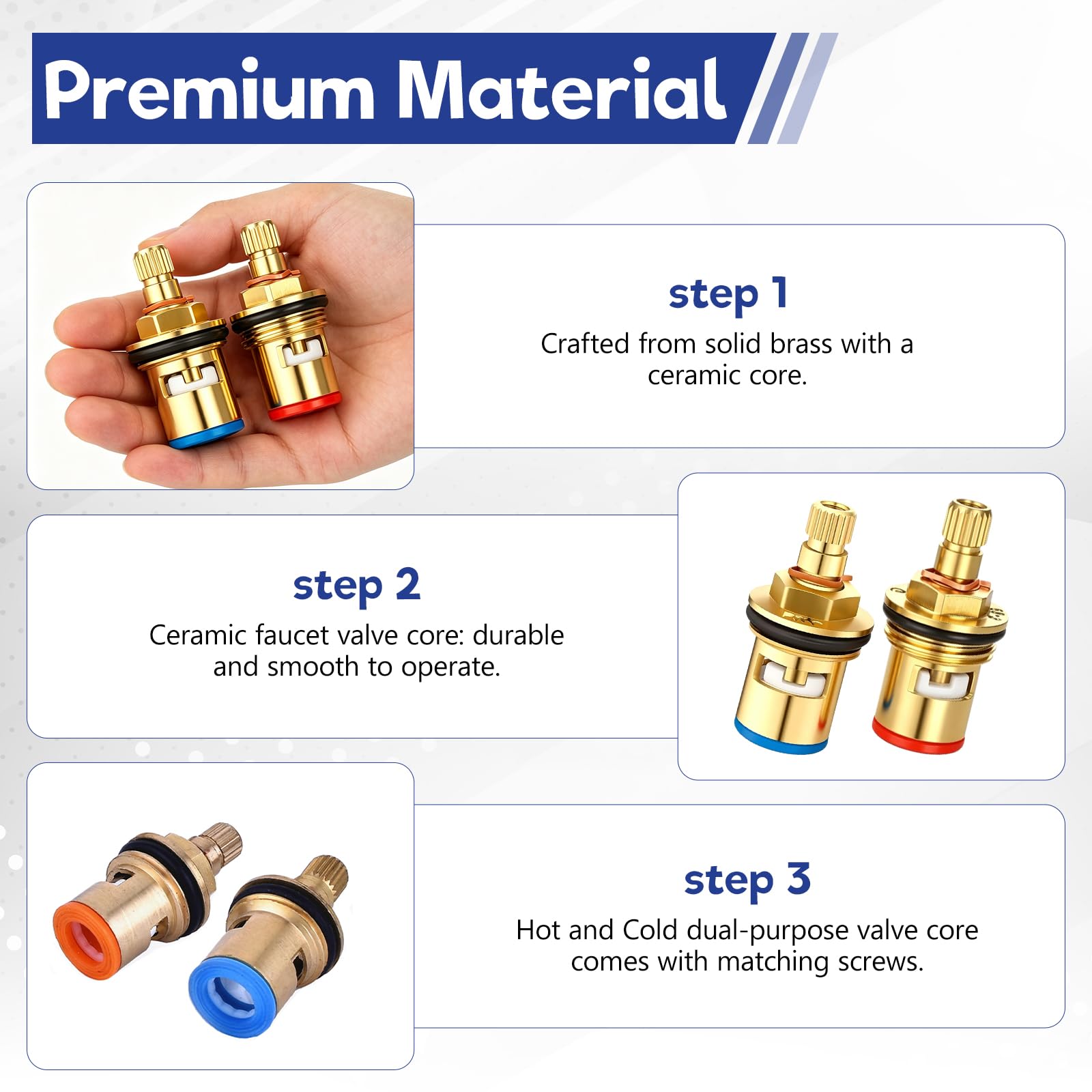 Premium Material

step 1

Crafted from solid brass with a ceramic core.

step 2

Ceramic faucet valve core: durable and smooth to operate.

step 3

Hot and Cold dual-purpose valve core comes with matching screws.